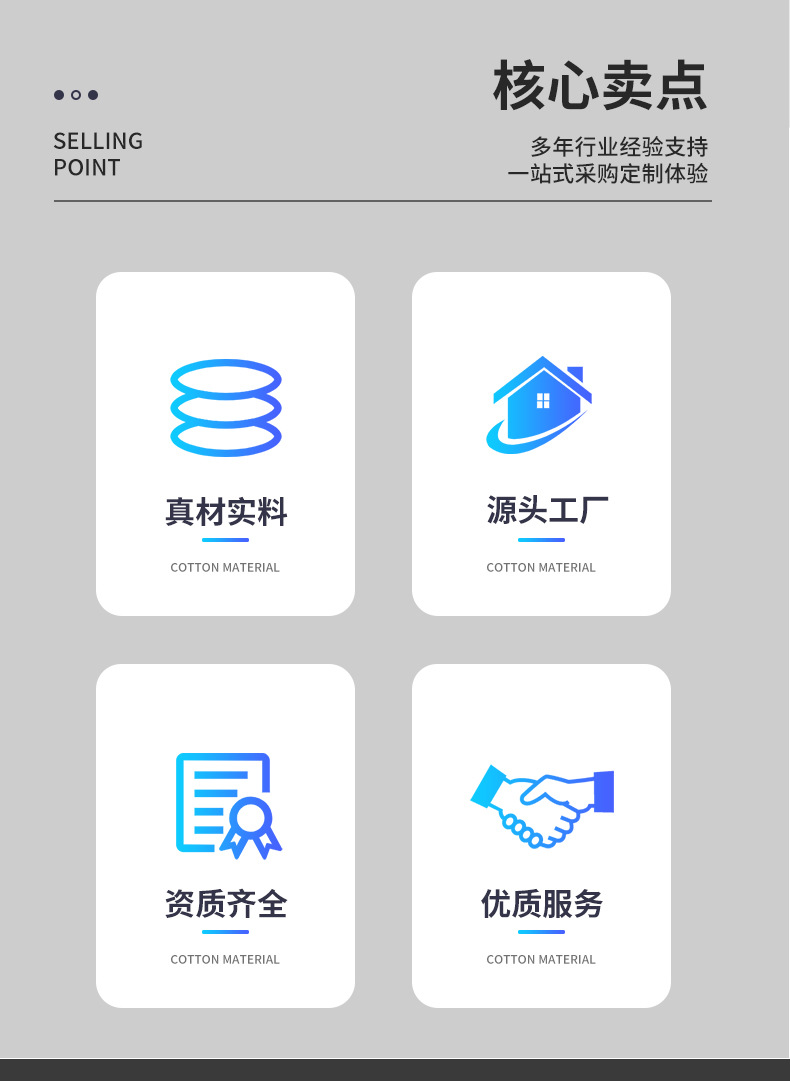 SELLING
POINT

核心卖点

多年行业经验支持
一站式采购定制体验

真材实料

COTTON MATERIAL

源头工厂

COTTON MATERIAL

资质齐全

COTTON MATERIAL

优质服务

COTTON MATERIAL