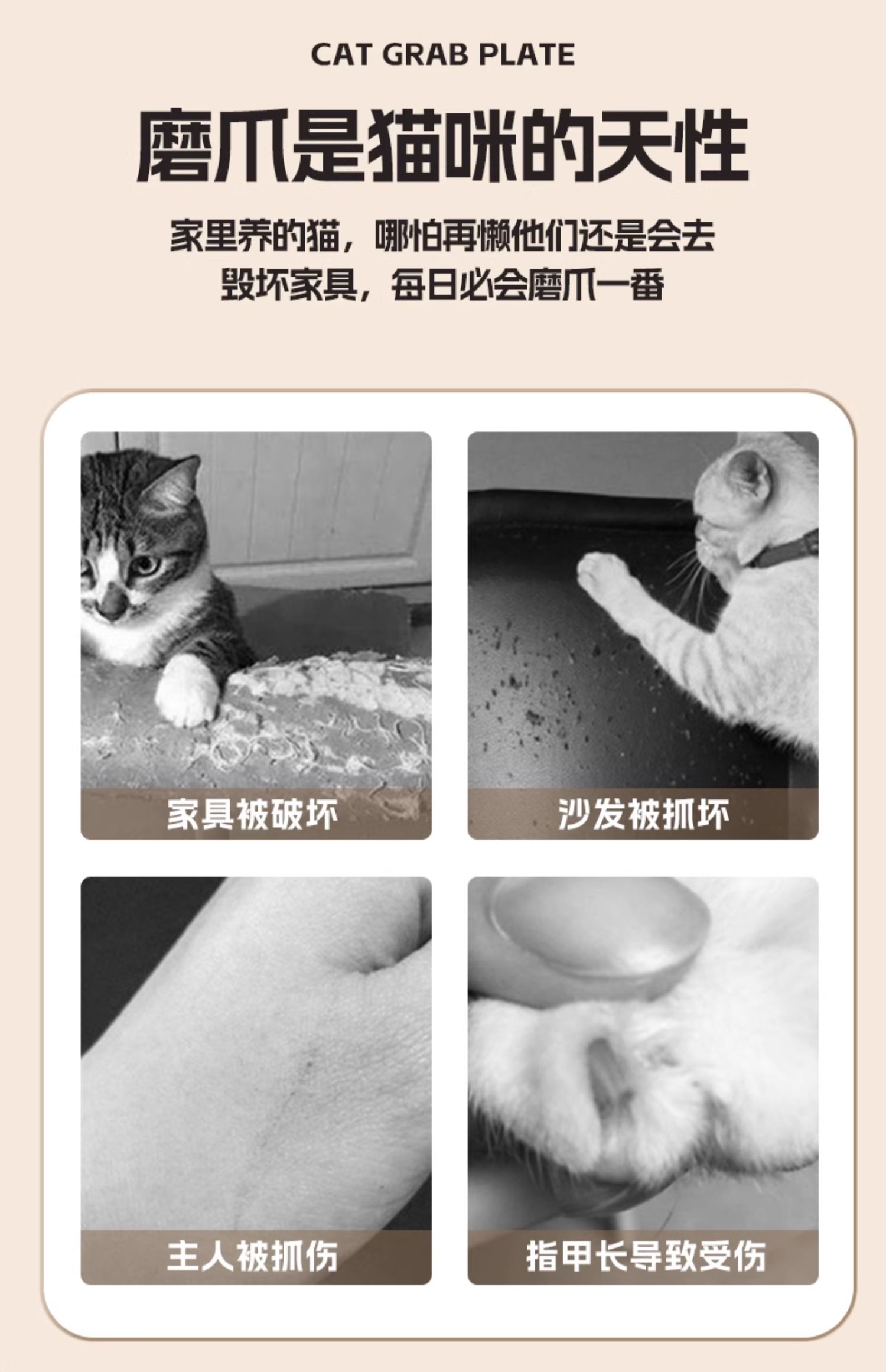 CAT GRAB PLATE

磨爪是猫咪的天性

家里养的猫，哪怕再懒他们还是会去毁坏家具，每日必会磨爪一番

家具被破坏

沙发被抓坏

主人被抓伤

指甲长导致受伤