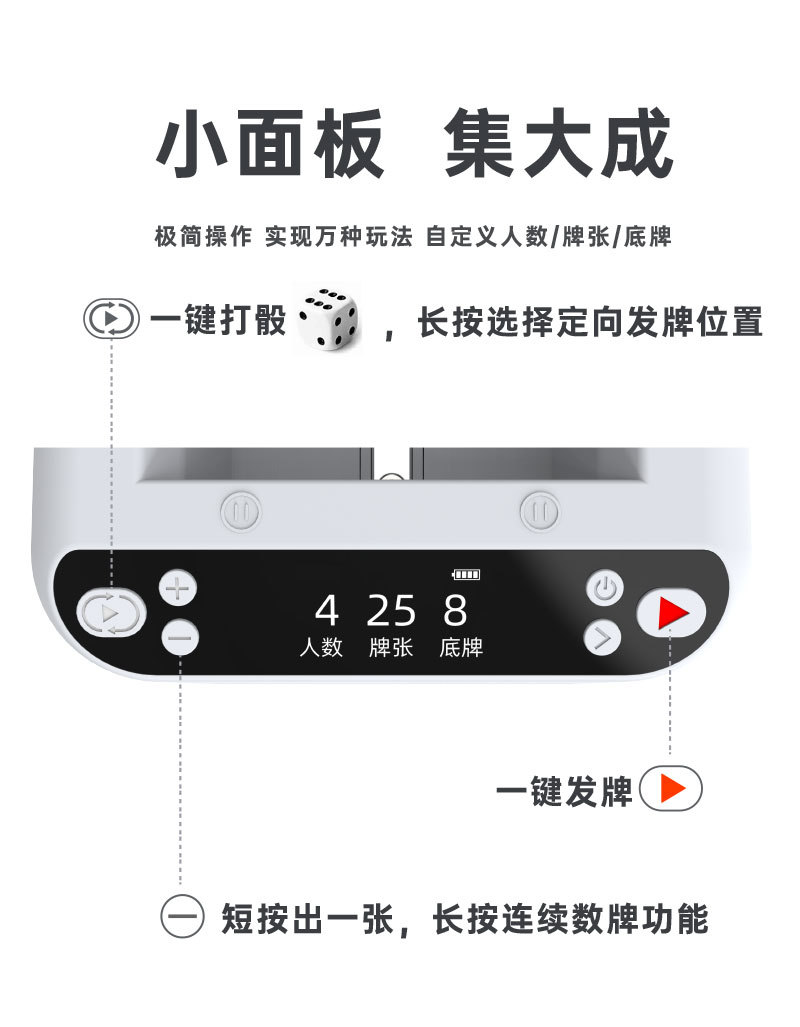 小面板 集大成

极简操作 实现万种玩法 自定义人数/牌张/底牌

一键打骰，长按选择定向发牌位置

4 25 8
人数 牌张 底牌

一键发牌

短按出一张，长按连续数牌功能