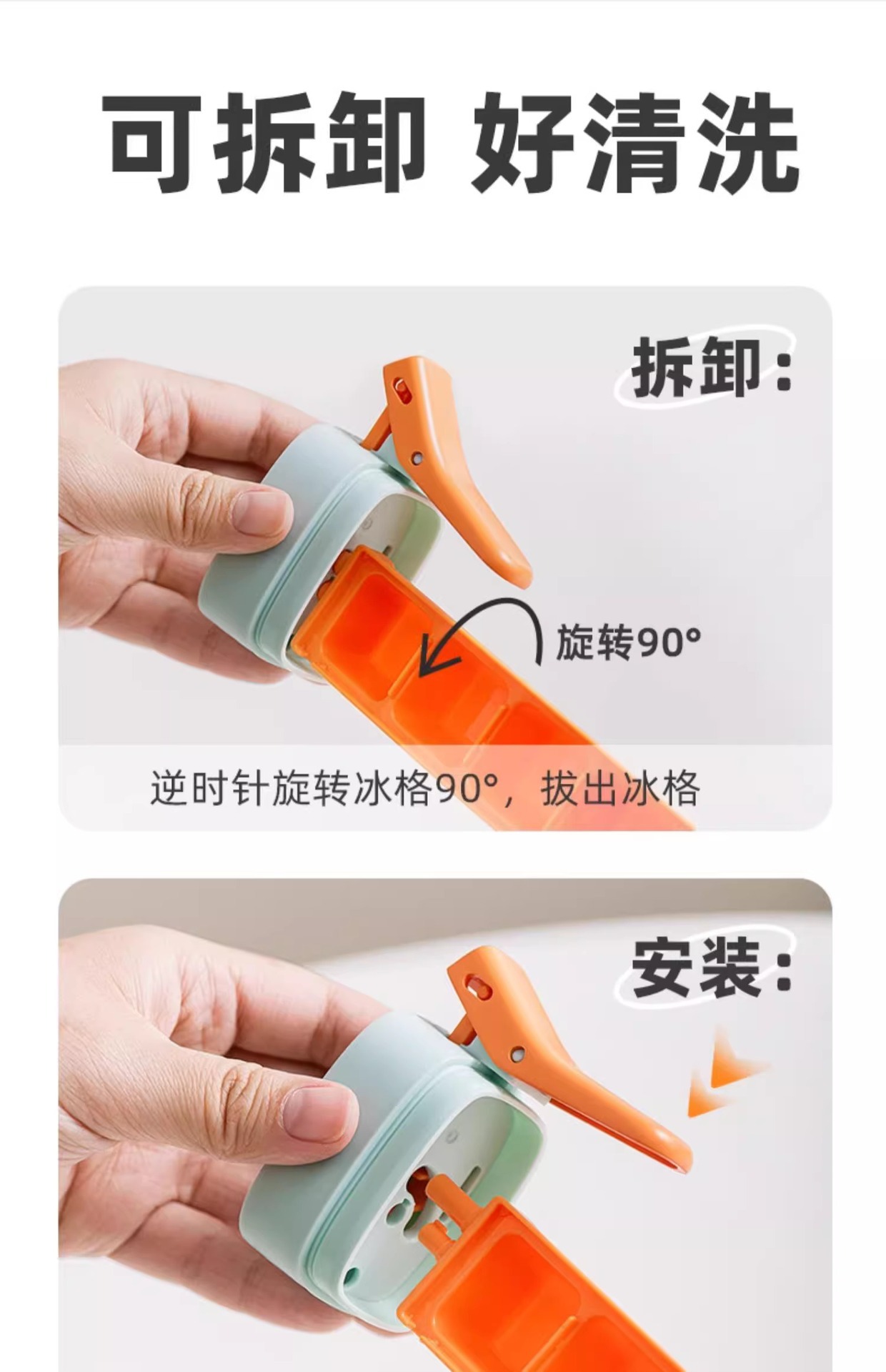 可拆卸 好清洗

拆卸:

旋转90°

逆时针旋转冰格90°，拔出冰格

安装: