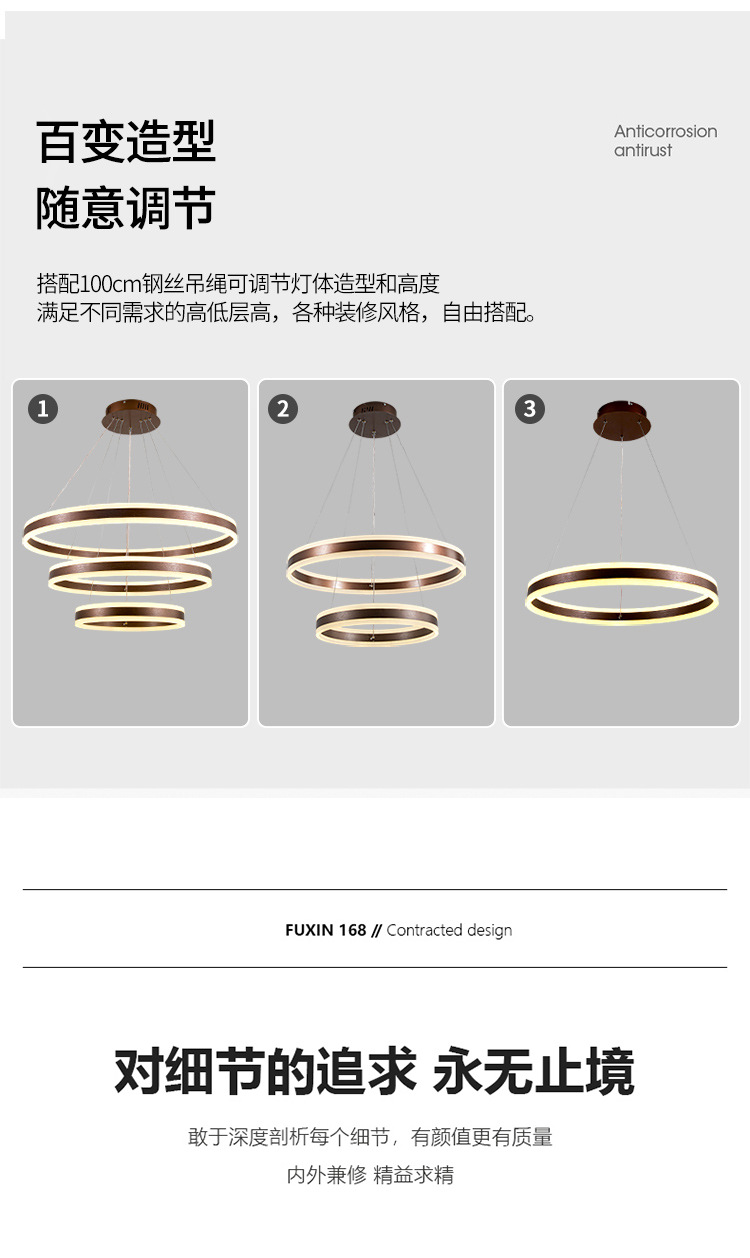 百变造型
随意调节

Anticorrosion
antirust

搭配100cm钢丝吊绳可调节灯体造型和高度
满足不同需求的高低层高，各种装修风格，自由搭配。

1

2

3

FUXIN 168 // Contracted design

对细节的追求 永无止境

敢于深度剖析每个细节，有颜值更有质量
内外兼修 精益求精