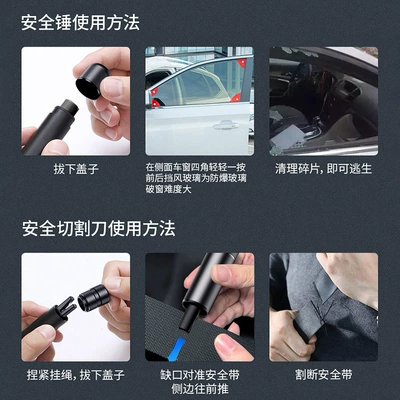 安全锤使用方法

拔下盖子

在侧面车窗四角轻轻一按
前后挡风玻璃为防爆玻璃
破窗难度大

清理碎片，即可逃生

安全切割刀使用方法

捏紧挂绳，拔下盖子

缺口对准安全带
侧边往前推

割断安全带