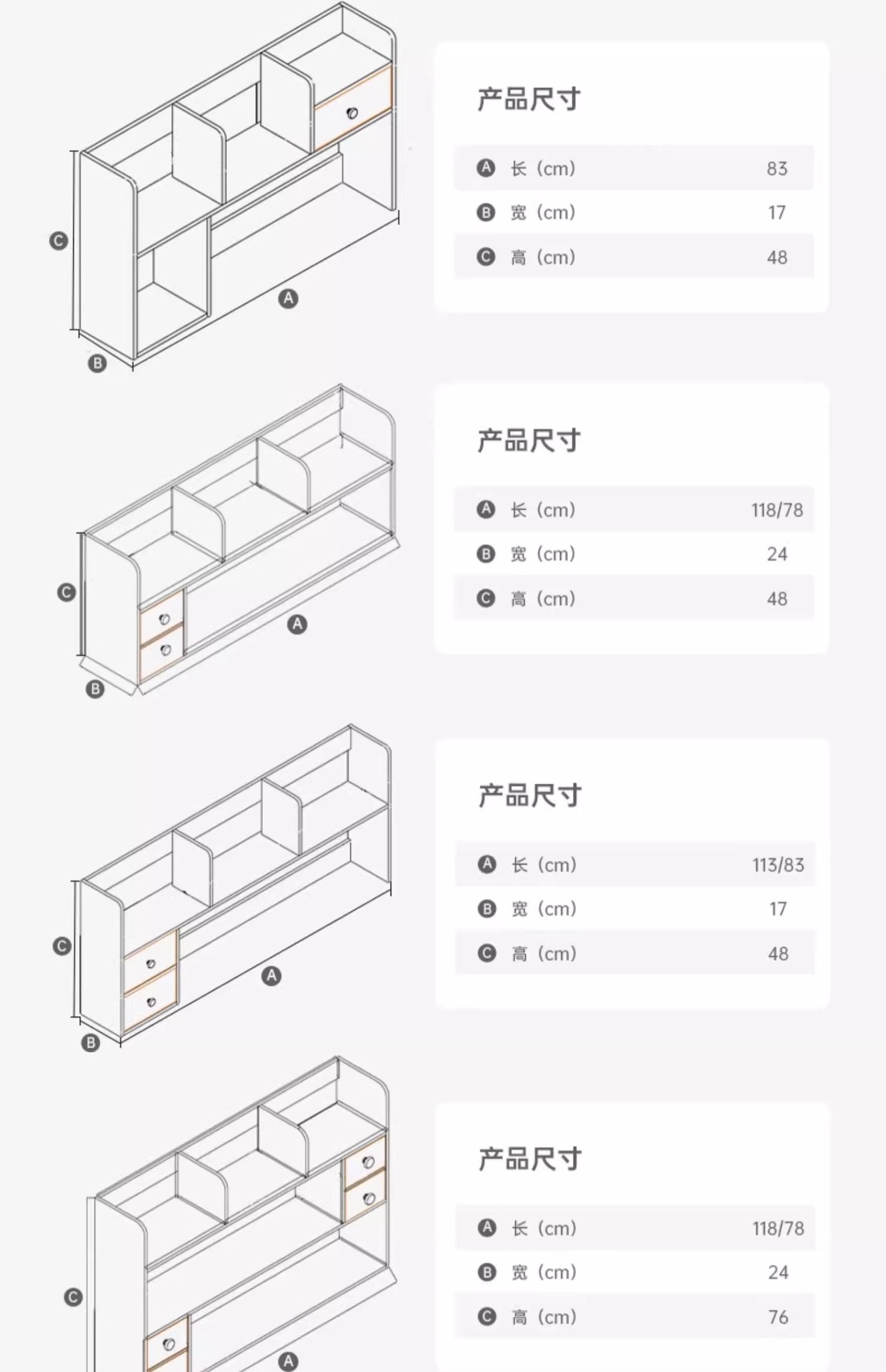 C

A

B

产品尺寸

| | |
|---|---|
| A 长 (cm) | 83 |
| B 宽 (cm) | 17 |
| C 高 (cm) | 48 |

C

A

B

产品尺寸

| | |
|---|---|
| A 长 (cm) | 118/78 |
| B 宽 (cm) | 24 |
| C 高 (cm) | 48 |

C

A

B

产品尺寸

| | |
|---|---|
| A 长 (cm) | 113/83 |
| B 宽 (cm) | 17 |
| C 高 (cm) | 48 |

C

A

产品尺寸

| | |
|---|---|
| A 长 (cm) | 118/78 |
| B 宽 (cm) | 24 |
| C 高 (cm) | 76 |