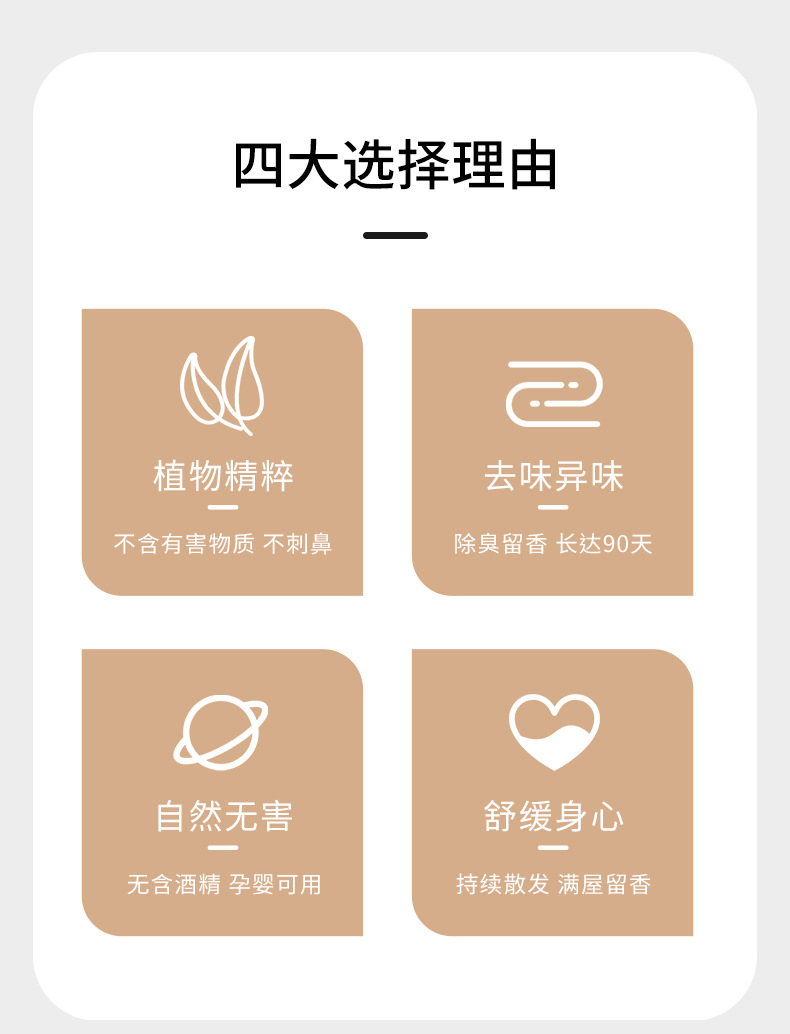 四大选择理由

植物精粹

不含有害物质 不刺鼻

去味异味

除臭留香 长达90天

自然无害

无含酒精 孕婴可用

舒缓身心

持续散发 满屋留香