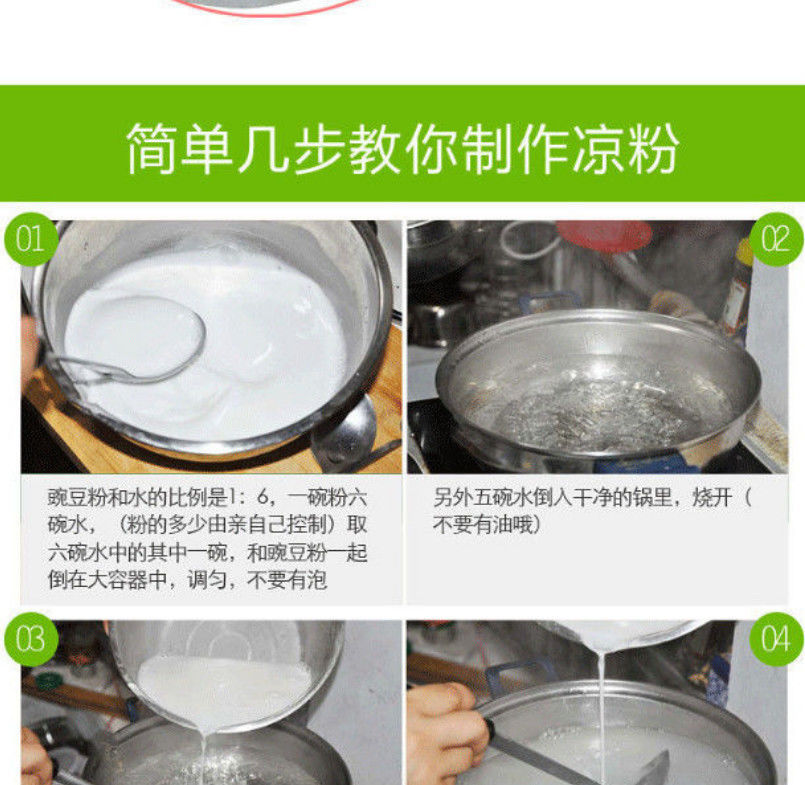 简单几步教你制作凉粉

01

豌豆粉和水的比例是1：6，一碗粉六碗水，（粉的多少由亲自己控制）取六碗水中的其中一碗，和豌豆粉一起倒在大容器中，调匀，不要有泡

02

另外五碗水倒入干净的锅里，烧开（不要有油哦）

03

04