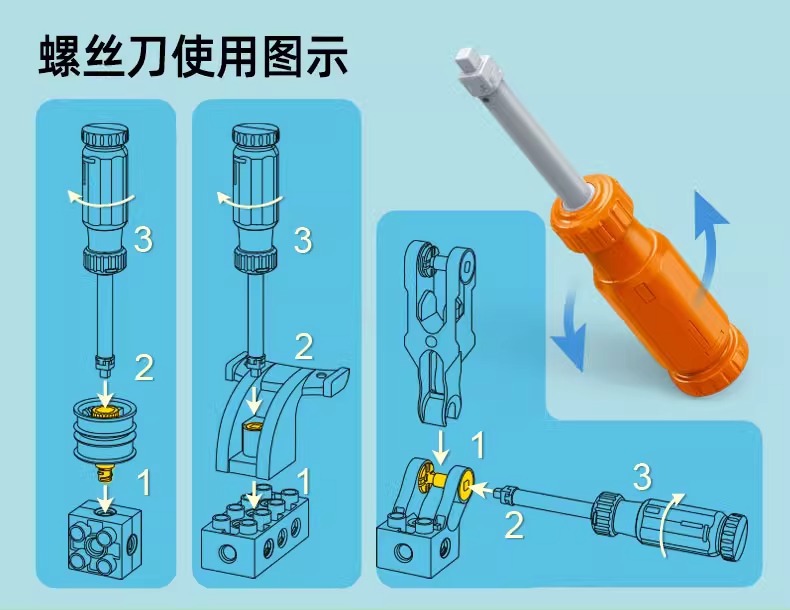 螺丝刀使用图示

3
2
1

3
2
1

1
2
3