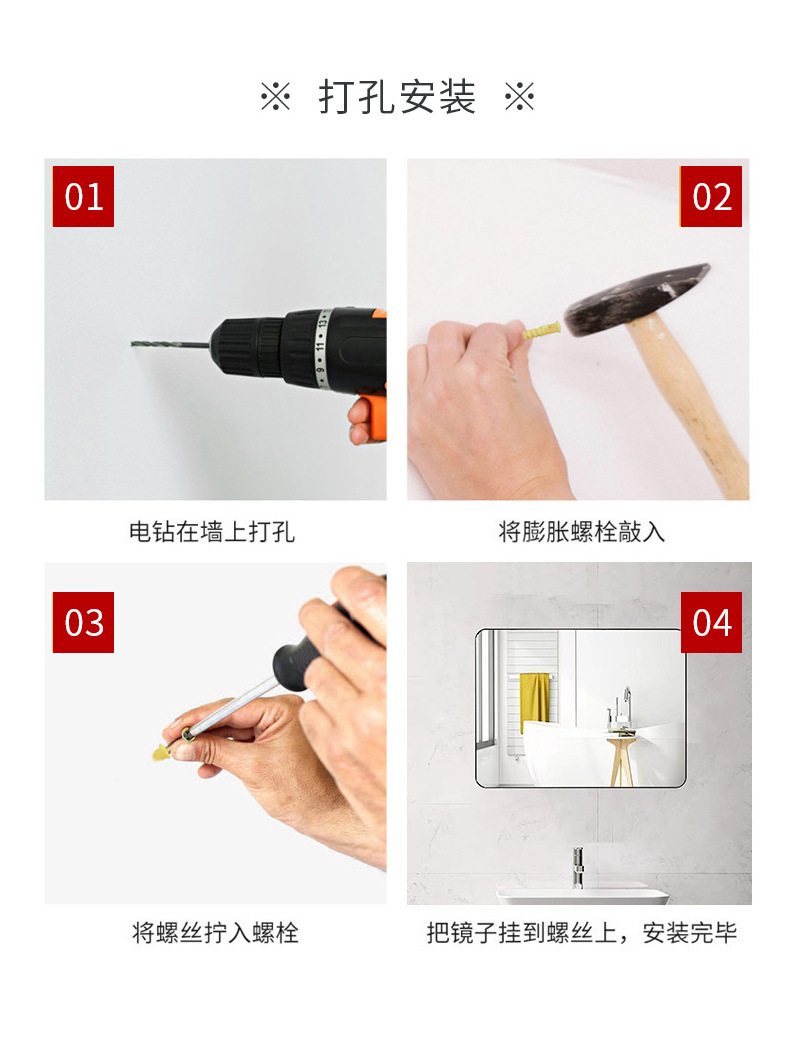 ※ 打孔安装 ※

01

9 11 13

电钻在墙上打孔

02

将膨胀螺栓敲入

03

将螺丝拧入螺栓

04

把镜子挂到螺丝上，安装完毕