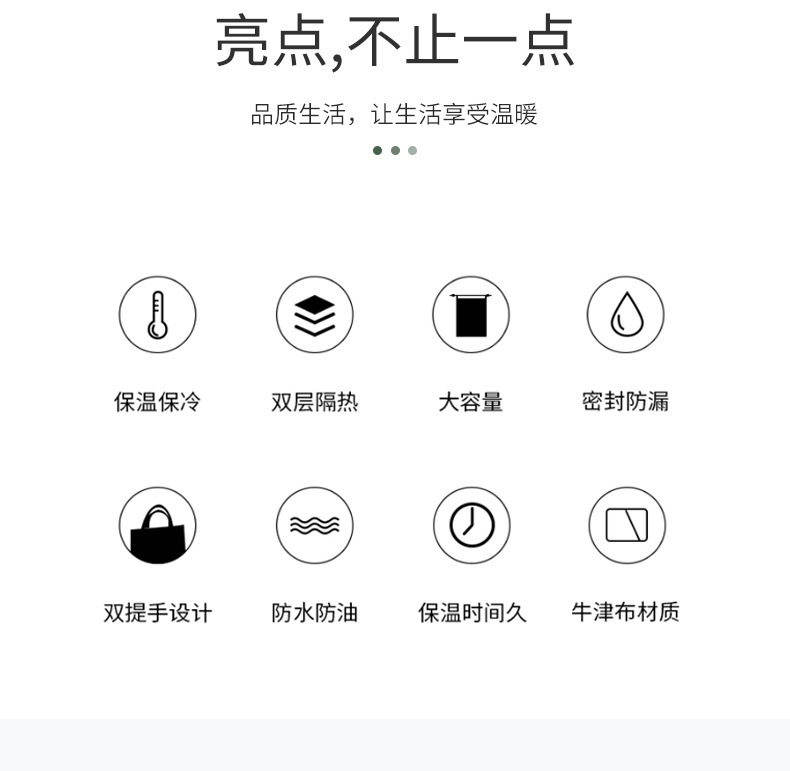 亮点,不止一点

品质生活，让生活享受温暖

保温保冷

双层隔热

大容量

密封防漏

双提手设计

防水防油

保温时间久

牛津布材质