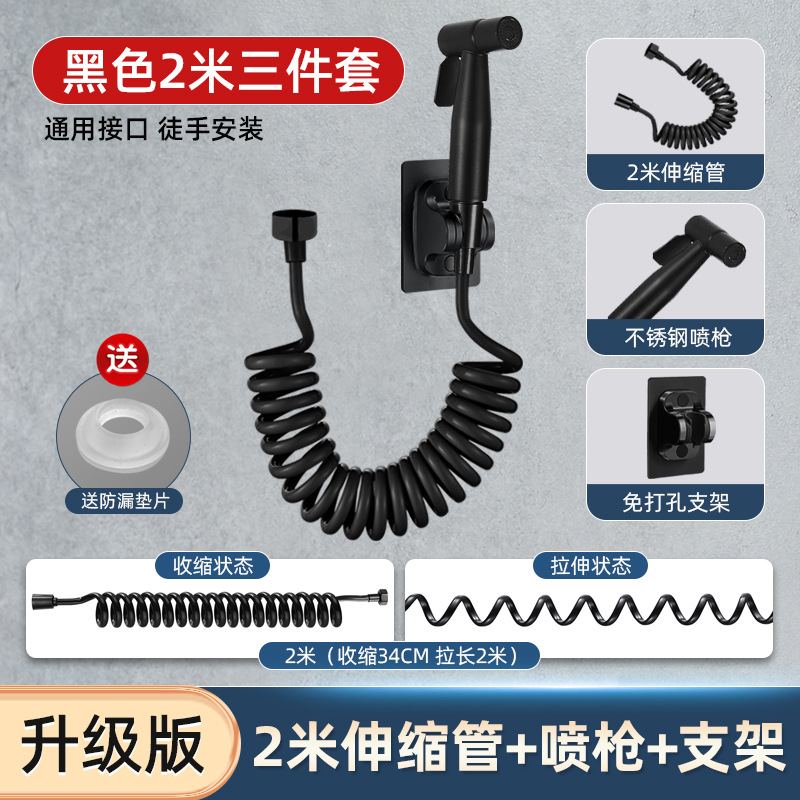 黑色2米三件套

通用接口 徒手安装

2米伸缩管

不锈钢喷枪

免打孔支架

送

送防漏垫片

收缩状态

拉伸状态

2米（收缩34CM 拉长2米）

升级版

2米伸缩管+喷枪+支架