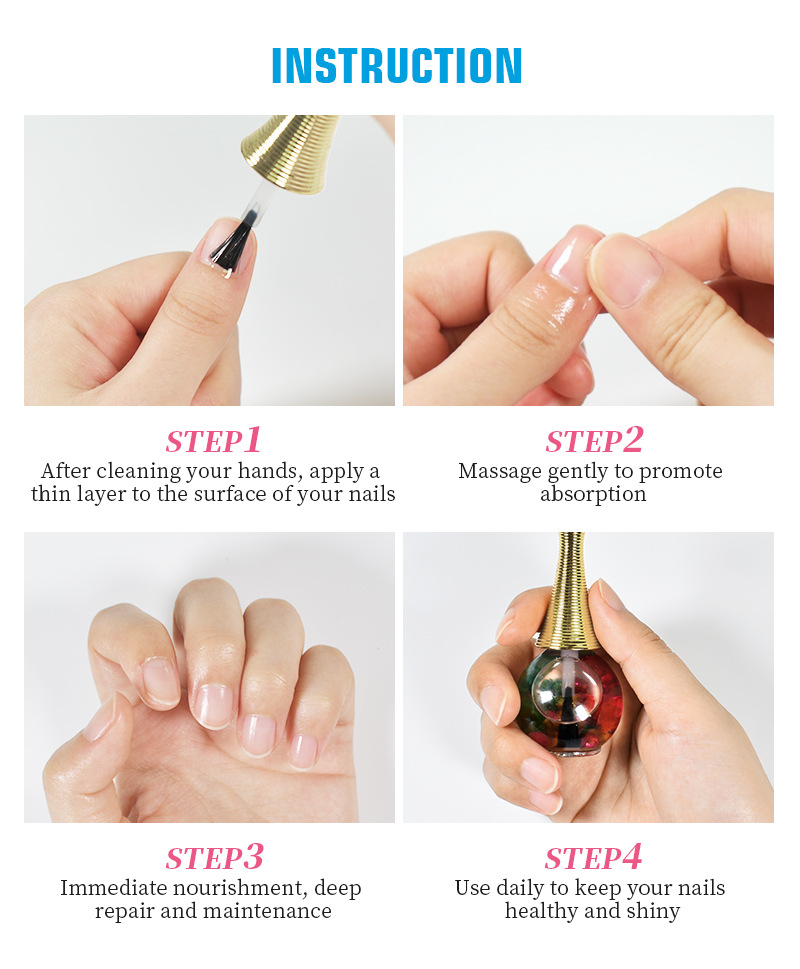 INSTRUCTION

STEP1
After cleaning your hands, apply a thin layer to the surface of your nails

STEP2
Massage gently to promote absorption

STEP3
Immediate nourishment, deep repair and maintenance

STEP4
Use daily to keep your nails healthy and shiny