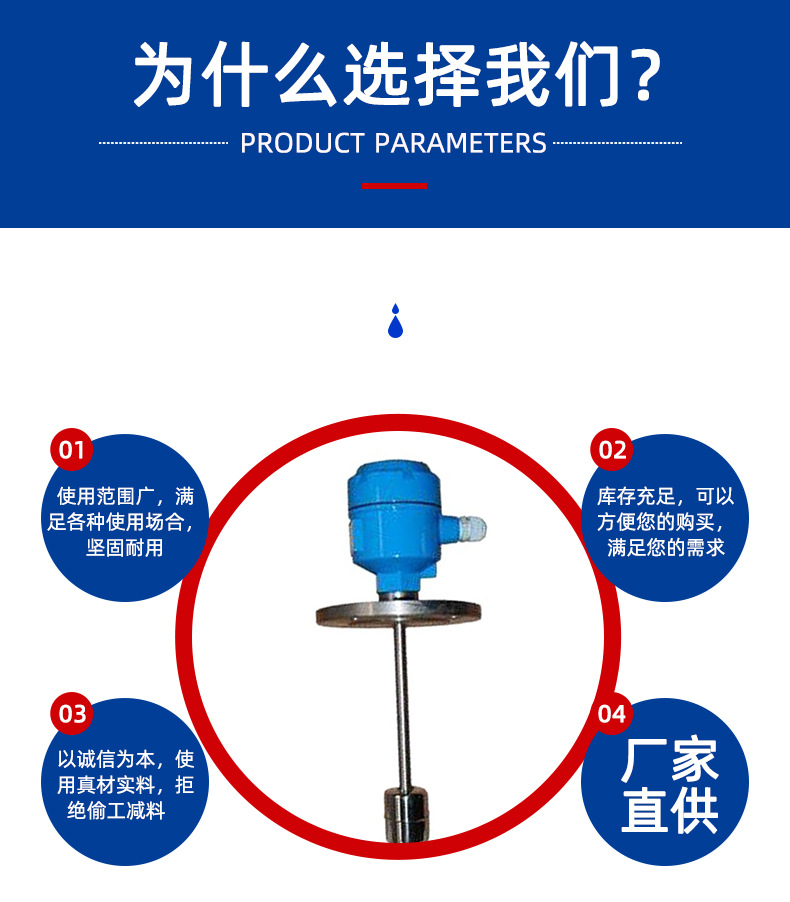 为什么选择我们？

PRODUCT PARAMETERS

01

使用范围广，满足各种使用场合，坚固耐用

02

库存充足，可以方便您的购买，满足您的需求

03

以诚信为本，使用真材实料，拒绝偷工减料

04

厂家直供