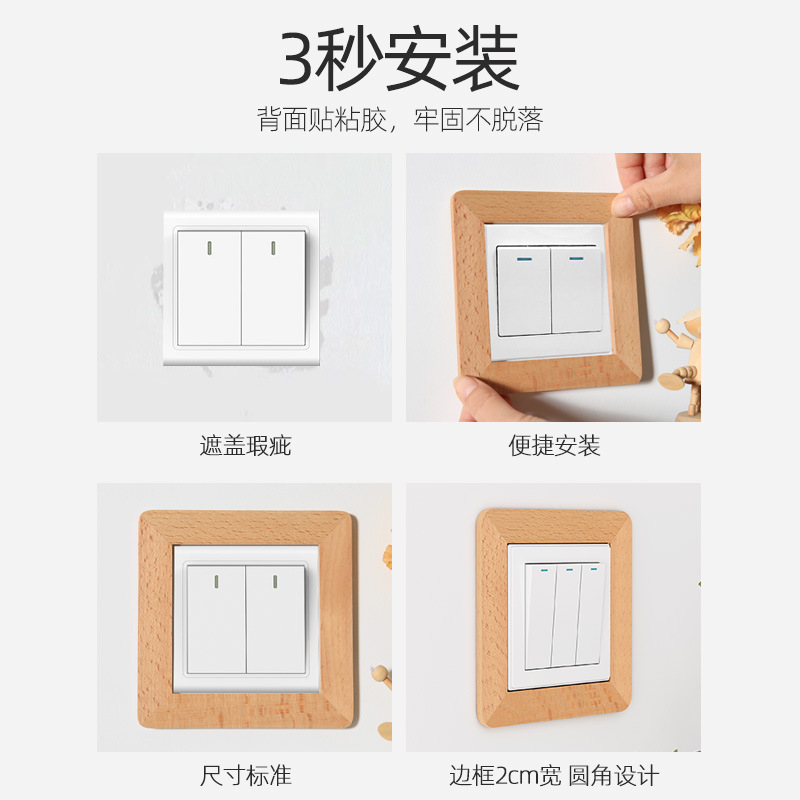 3秒安装

背面贴粘胶，牢固不脱落

遮盖瑕疵

便捷安装

尺寸标准

边框2cm宽 圆角设计