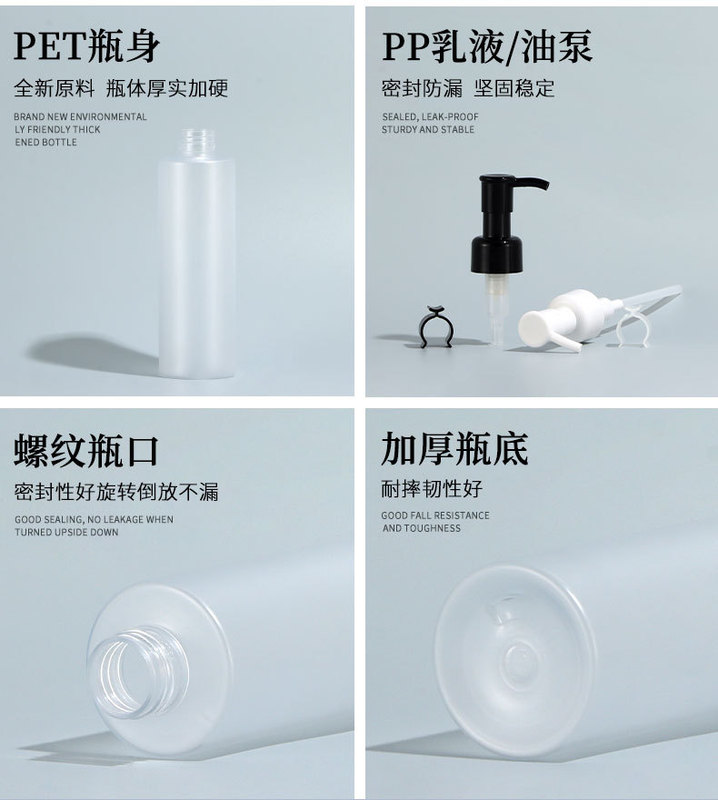 PET瓶身

全新原料 瓶体厚实加硬

BRAND NEW ENVIRONMENTAL LY FRIENDLY THICK ENED BOTTLE

PP乳液/油泵

密封防漏 坚固稳定

SEALED, LEAK-PROOF STURDY AND STABLE

螺纹瓶口

密封性好旋转倒放不漏

GOOD SEALING, NO LEAKAGE WHEN TURNED UPSIDE DOWN

加厚瓶底

耐摔韧性好

GOOD FALL RESISTANCE AND TOUGHNESS