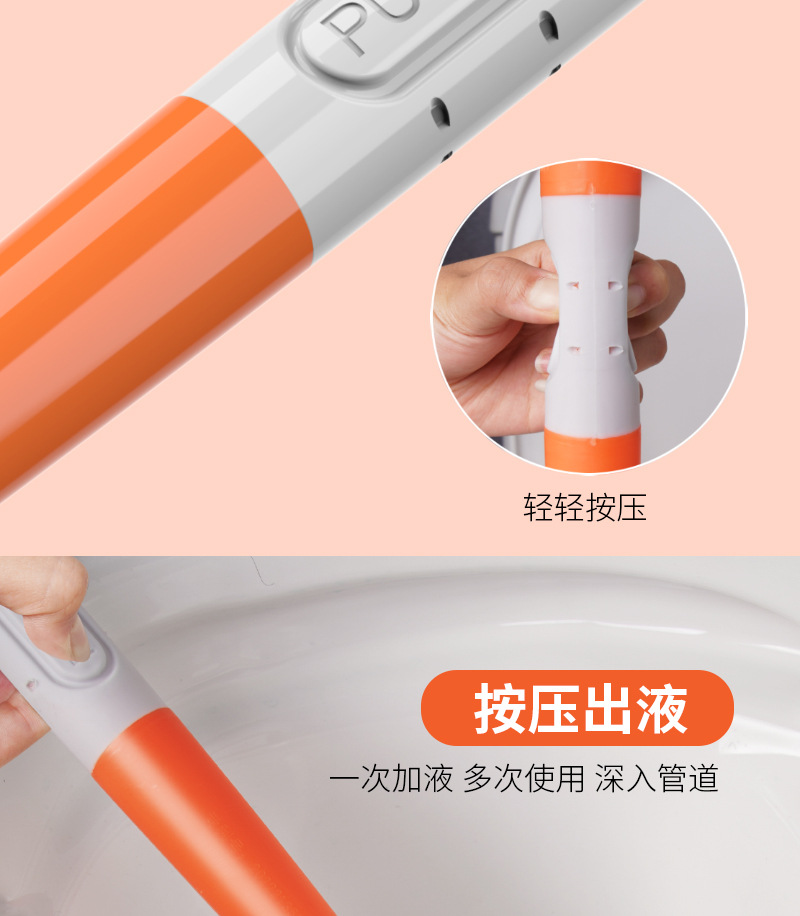 PU

轻轻按压

按压出液

一次加液 多次使用 深入管道