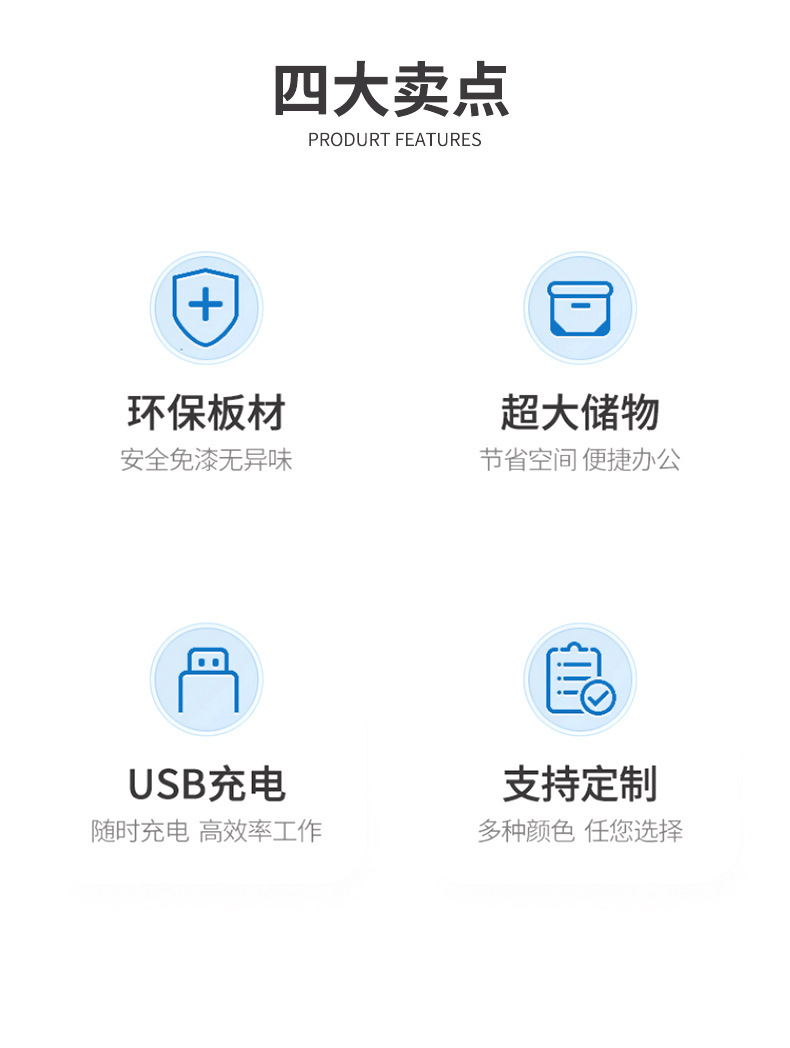 四大卖点
PRODURT FEATURES

环保板材
安全免漆无异味

超大储物
节省空间 便捷办公

USB充电
随时充电 高效率工作

支持定制
多种颜色 任您选择