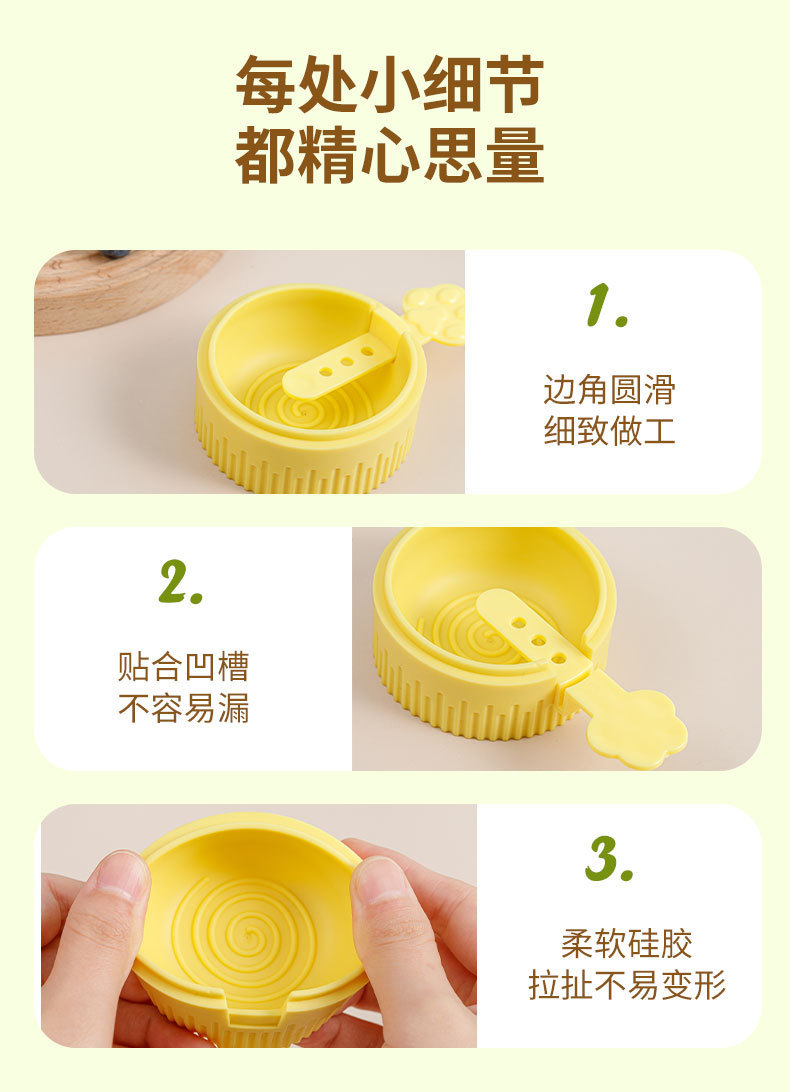 每处小细节
都精心思量

1.

边角圆滑
细致做工

2.

贴合凹槽
不容易漏

3.

柔软硅胶
拉扯不易变形