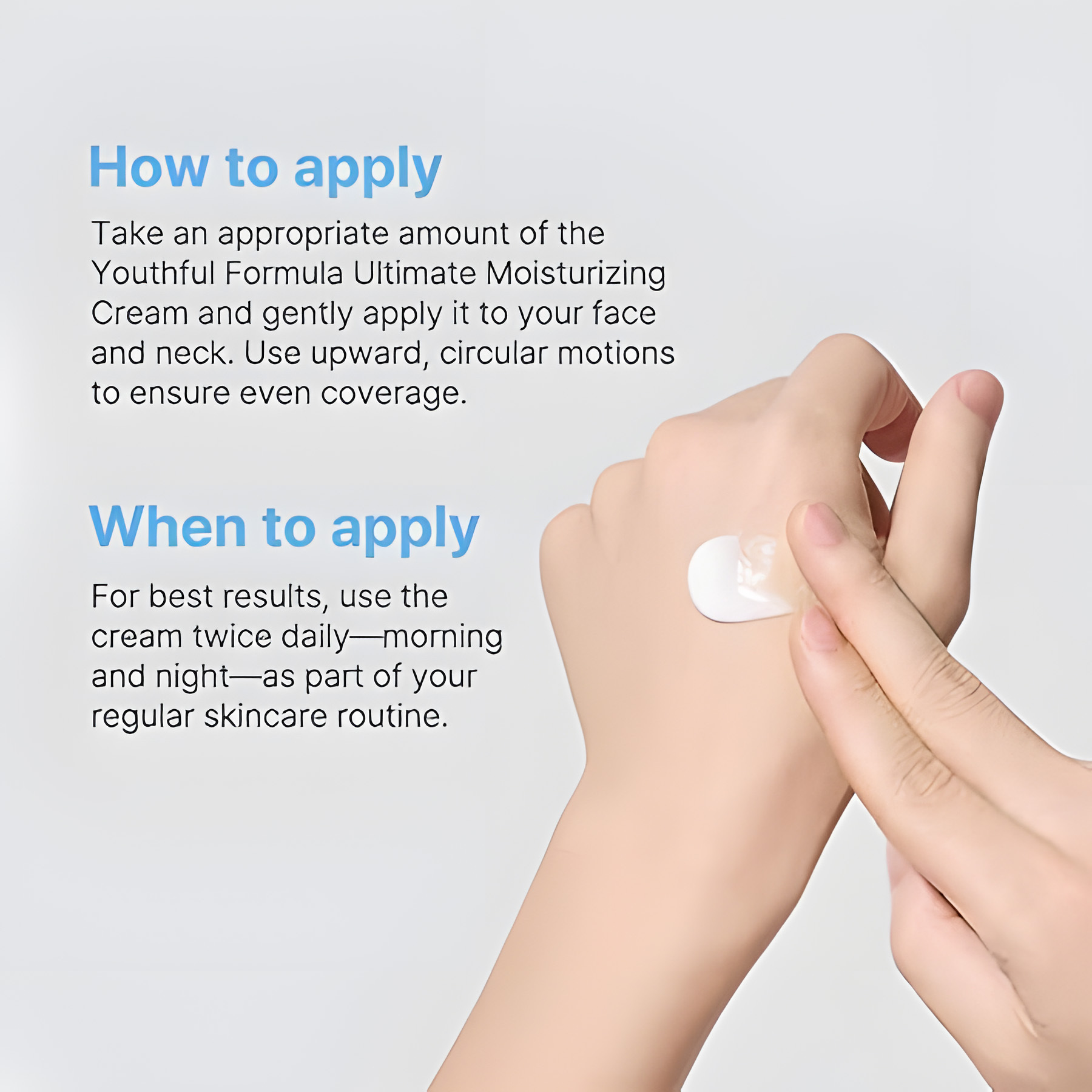 How to apply

Take an appropriate amount of the Youthful Formula Ultimate Moisturizing Cream and gently apply it to your face and neck. Use upward, circular motions to ensure even coverage.

When to apply

For best results, use the cream twice daily—morning and night—as part of your regular skincare routine.