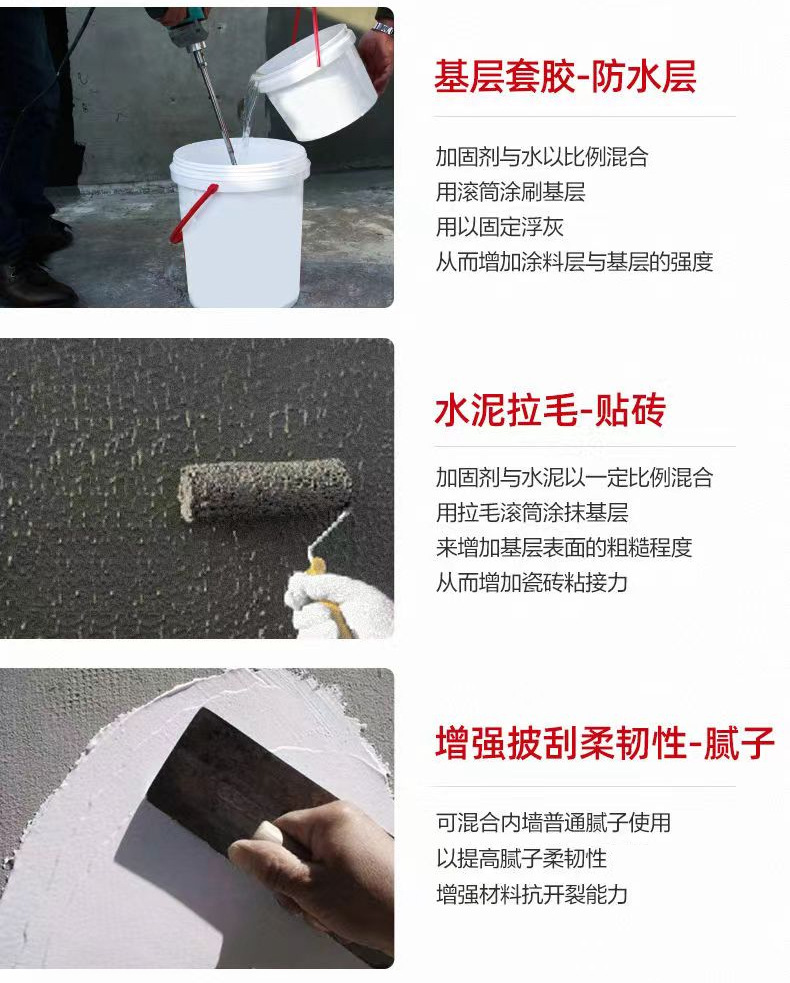 基层套胶-防水层

加固剂与水以比例混合
用滚筒涂刷基层
用以固定浮灰
从而增加涂料层与基层的强度

水泥拉毛-贴砖

加固剂与水泥以一定比例混合
用拉毛滚筒涂抹基层
来增加基层表面的粗糙程度
从而增加瓷砖粘接力

增强披刮柔韧性-腻子

可混合内墙普通腻子使用
以提高腻子柔韧性
增强材料抗开裂能力