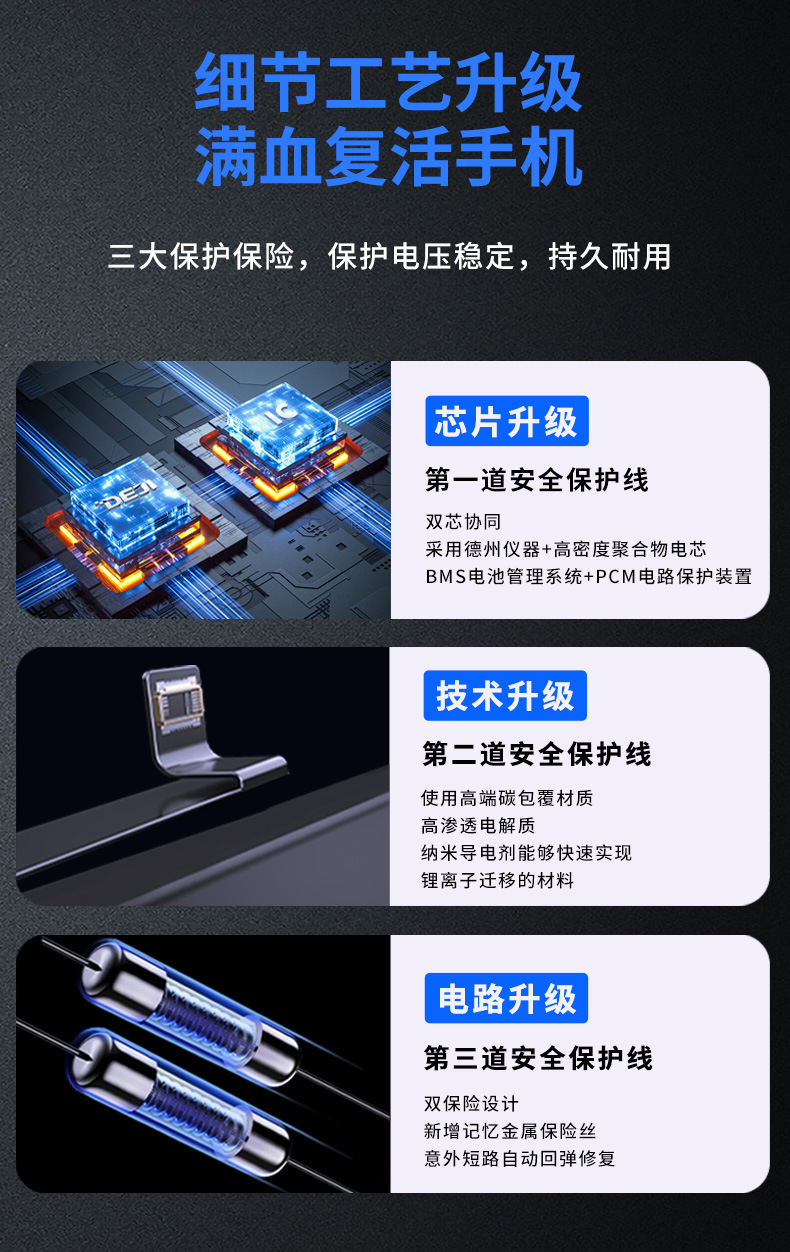 细节工艺升级
满血复活手机

三大保护保险，保护电压稳定，持久耐用

DEJI

IC

芯片升级

第一道安全保护线

双芯协同
采用德州仪器+高密度聚合物电芯
BMS电池管理系统+PCM电路保护装置

技术升级

第二道安全保护线

使用高端碳包覆材质
高渗透电解质
纳米导电剂能够快速实现
锂离子迁移的材料

电路升级

第三道安全保护线

双保险设计
新增记忆金属保险丝
意外短路自动回弹修复