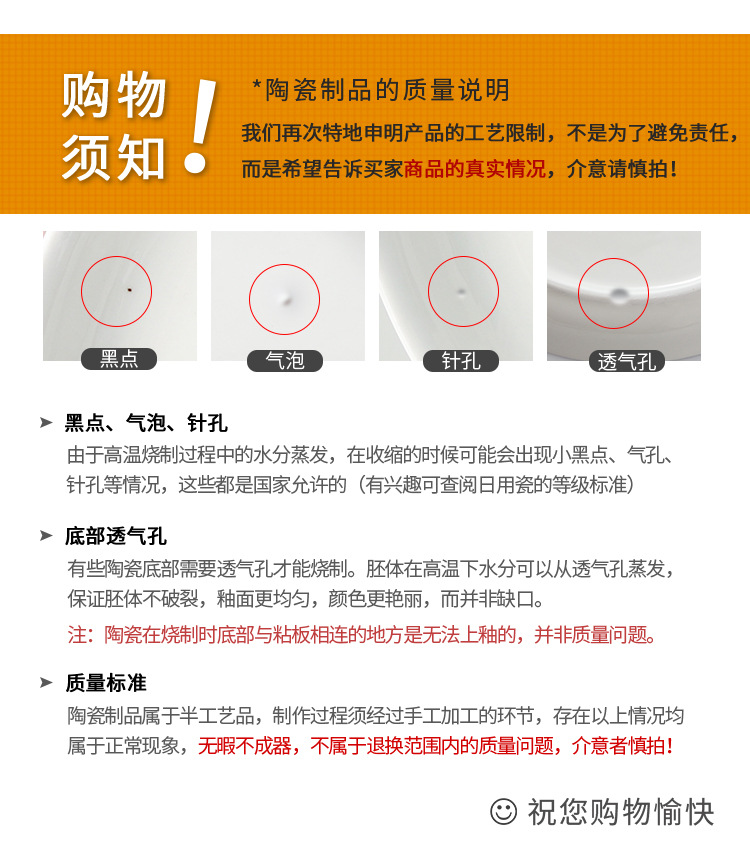 购物须知!

*陶瓷制品的质量说明

我们再次特地申明产品的工艺限制，不是为了避免责任，而是希望告诉买家商品的真实情况，介意请慎拍！

黑点

气泡

针孔

透气孔

➤ 黑点、气泡、针孔

由于高温烧制过程中的水分蒸发，在收缩的时候可能会出现小黑点、气孔、针孔等情况，这些都是国家允许的（有兴趣可查阅日用瓷的等级标准）

➤ 底部透气孔

有些陶瓷底部需要透气孔才能烧制。胚体在高温下水分可以从透气孔蒸发，保证胚体不破裂，釉面更均匀，颜色更艳丽，而并非缺口。

注：陶瓷在烧制时底部与粘板相连的地方是无法上釉的，并非质量问题。

➤ 质量标准

陶瓷制品属于半工艺品，制作过程须经过手工加工的环节，存在以上情况均属于正常现象，无暇不成器，不属于退换范围内的质量问题，介意者慎拍！

☺ 祝您购物愉快