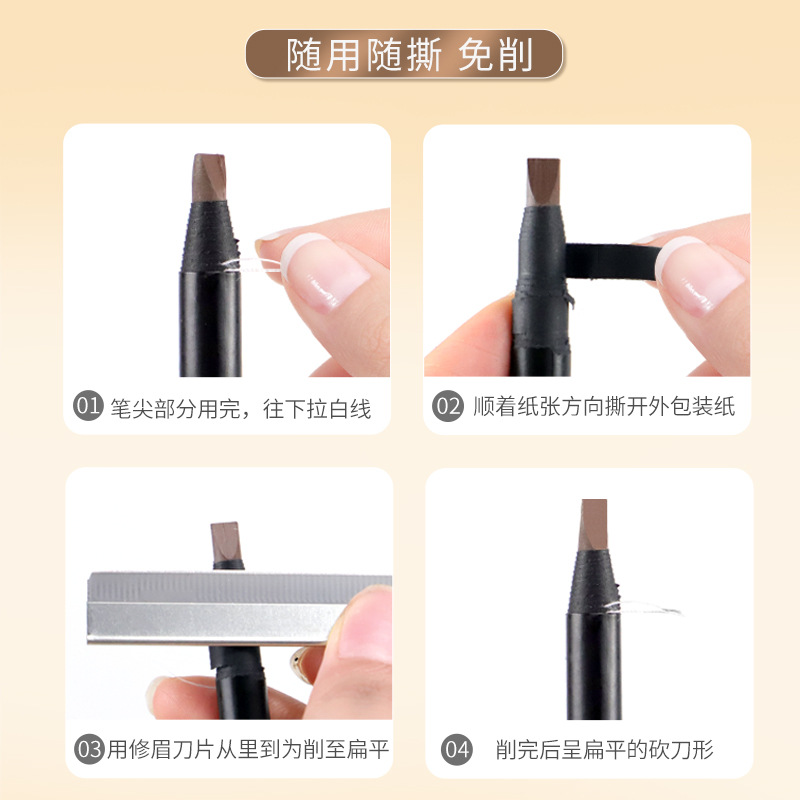 随用随撕 免削

01 笔尖部分用完，往下拉白线

02 顺着纸张方向撕开外包装纸

03 用修眉刀片从里到为削至扁平

04 削完后呈扁平的砍刀形