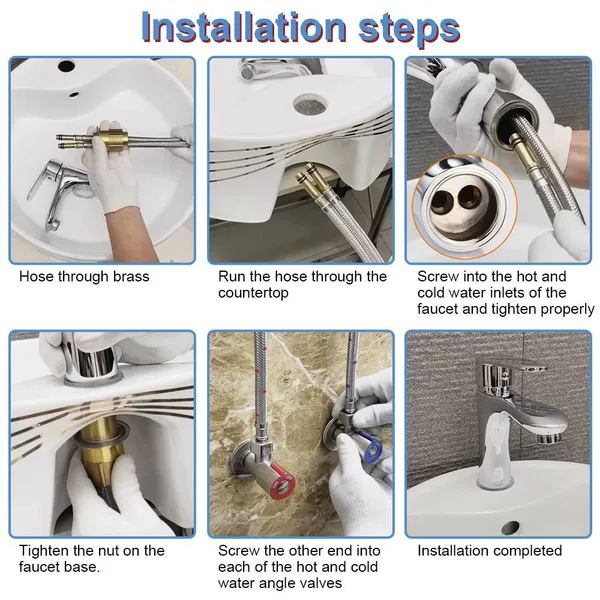 Installation steps

Hose through brass

Run the hose through the countertop

Screw into the hot and cold water inlets of the faucet and tighten properly

Tighten the nut on the faucet base.

Screw the other end into each of the hot and cold water angle valves

Installation completed