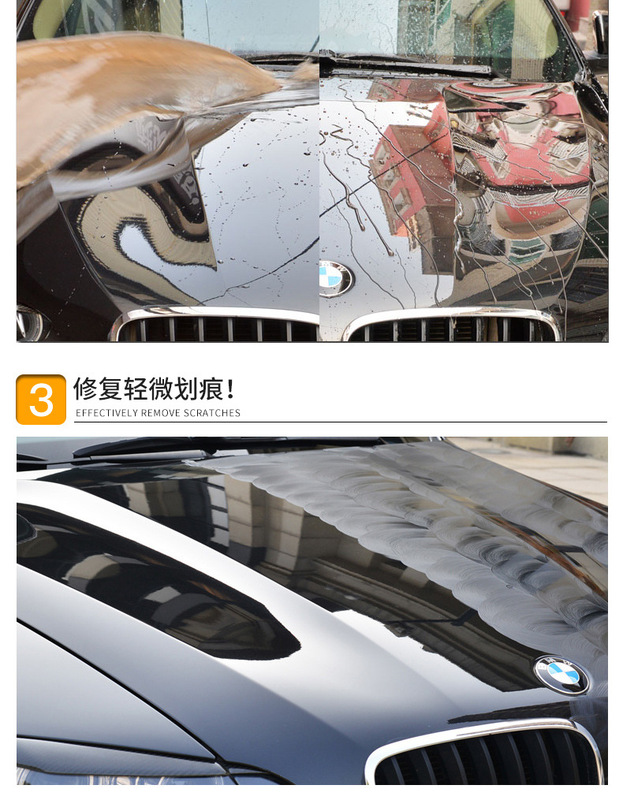 3 修复轻微划痕!
EFFECTIVELY REMOVE SCRATCHES