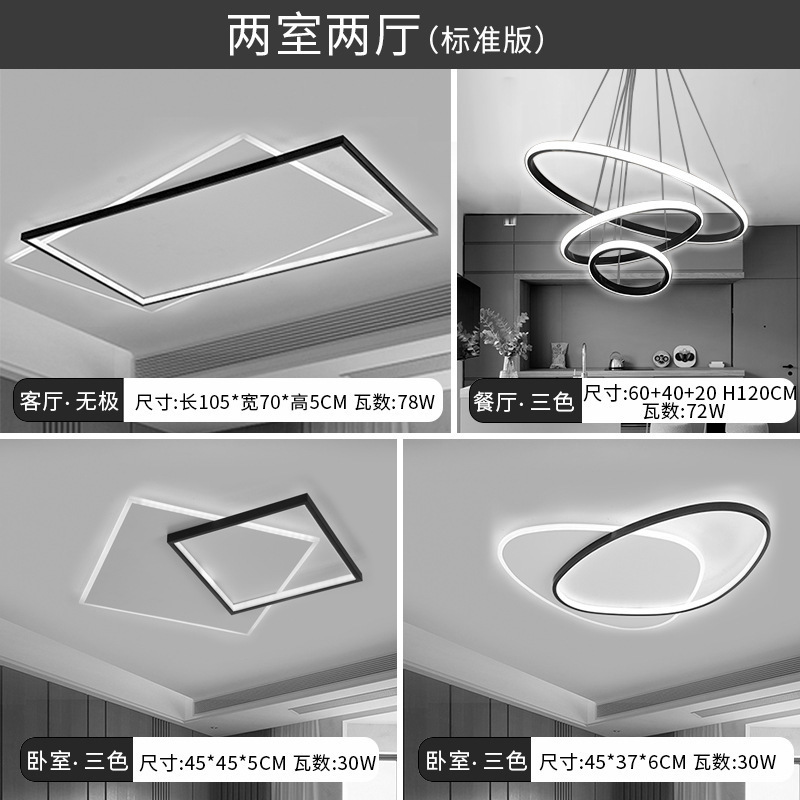 两室两厅(标准版)

客厅·无极 尺寸:长105*宽70*高5CM 瓦数:78W

餐厅·三色 尺寸:60+40+20 H120CM 瓦数:72W

卧室·三色 尺寸:45*45*5CM 瓦数:30W

卧室·三色 尺寸:45*37*6CM 瓦数:30W