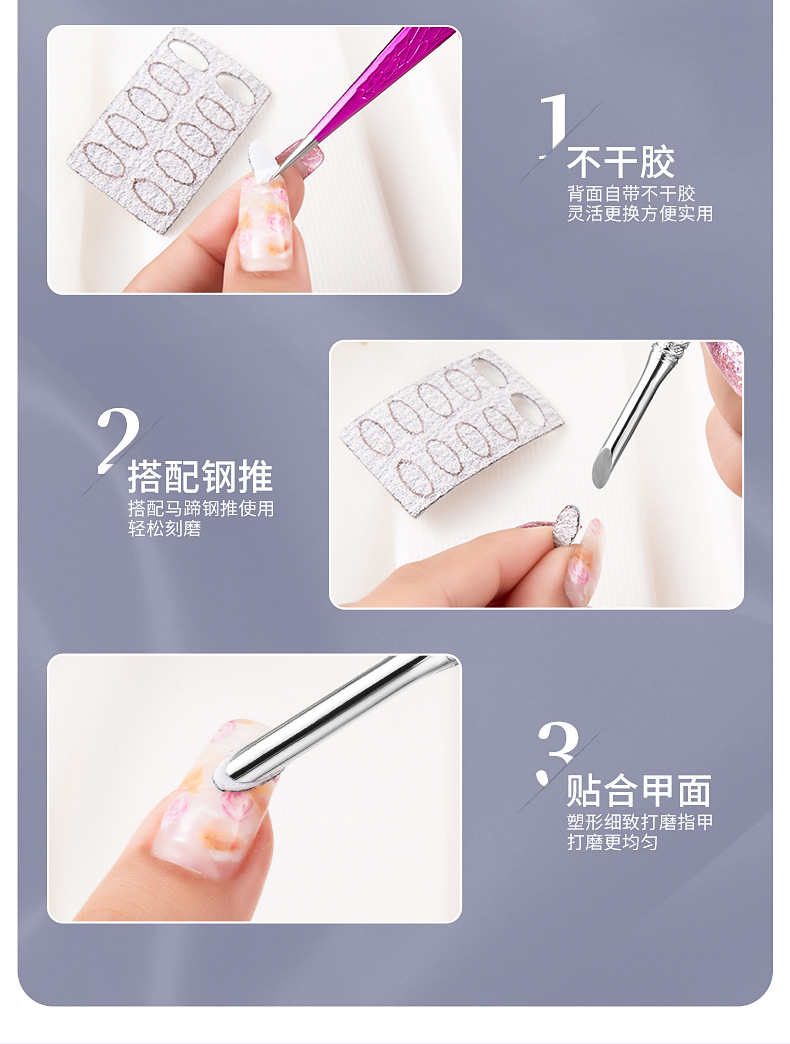 1
不干胶
背面自带不干胶
灵活更换方便实用

2
搭配钢推
搭配马蹄钢推使用
轻松刻磨

3
贴合甲面
塑形细致打磨指甲
打磨更均匀