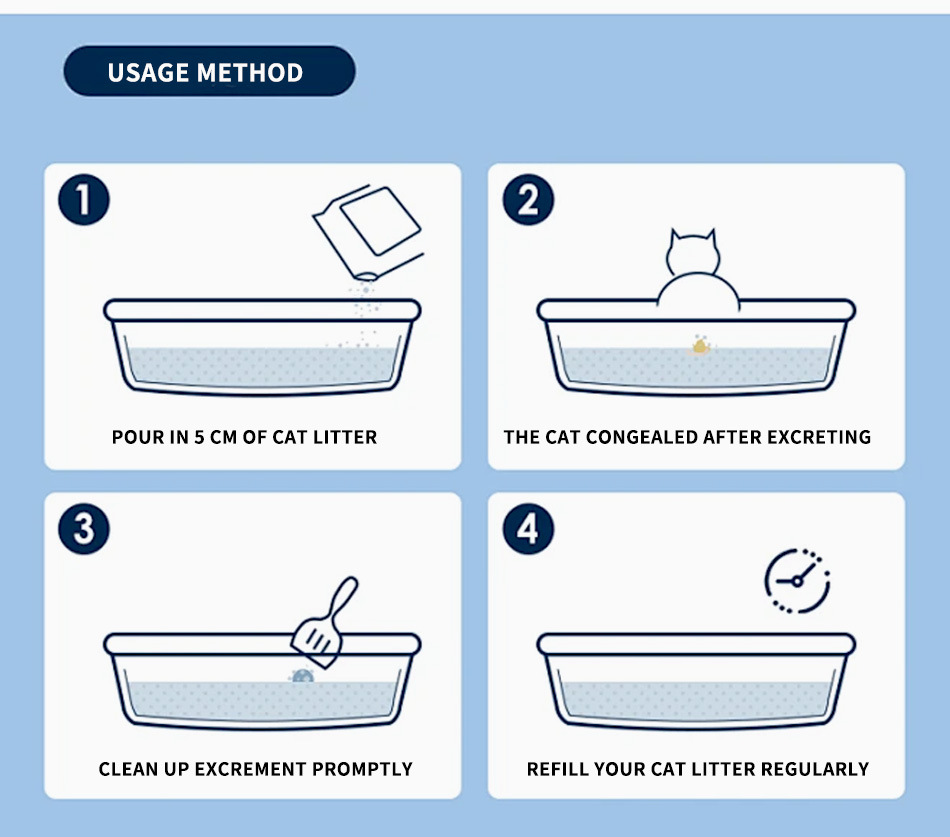 USAGE METHOD

1

POUR IN 5 CM OF CAT LITTER

2

THE CAT CONGEALED AFTER EXCRETING

3

CLEAN UP EXCREMENT PROMPTLY

4

REFILL YOUR CAT LITTER REGULARLY