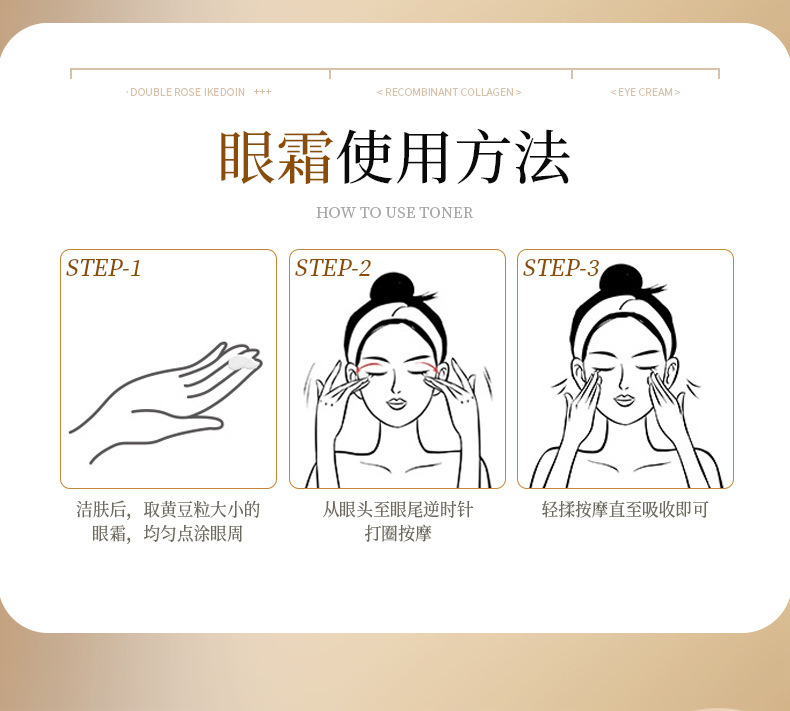 · DOUBLE ROSE IKEDOIN +++

< RECOMBINANT COLLAGEN >

< EYE CREAM >

眼霜使用方法

HOW TO USE TONER

STEP-1

洁肤后，取黄豆粒大小的眼霜，均匀点涂眼周

STEP-2

从眼头至眼尾逆时针打圈按摩

STEP-3

轻揉按摩直至吸收即可