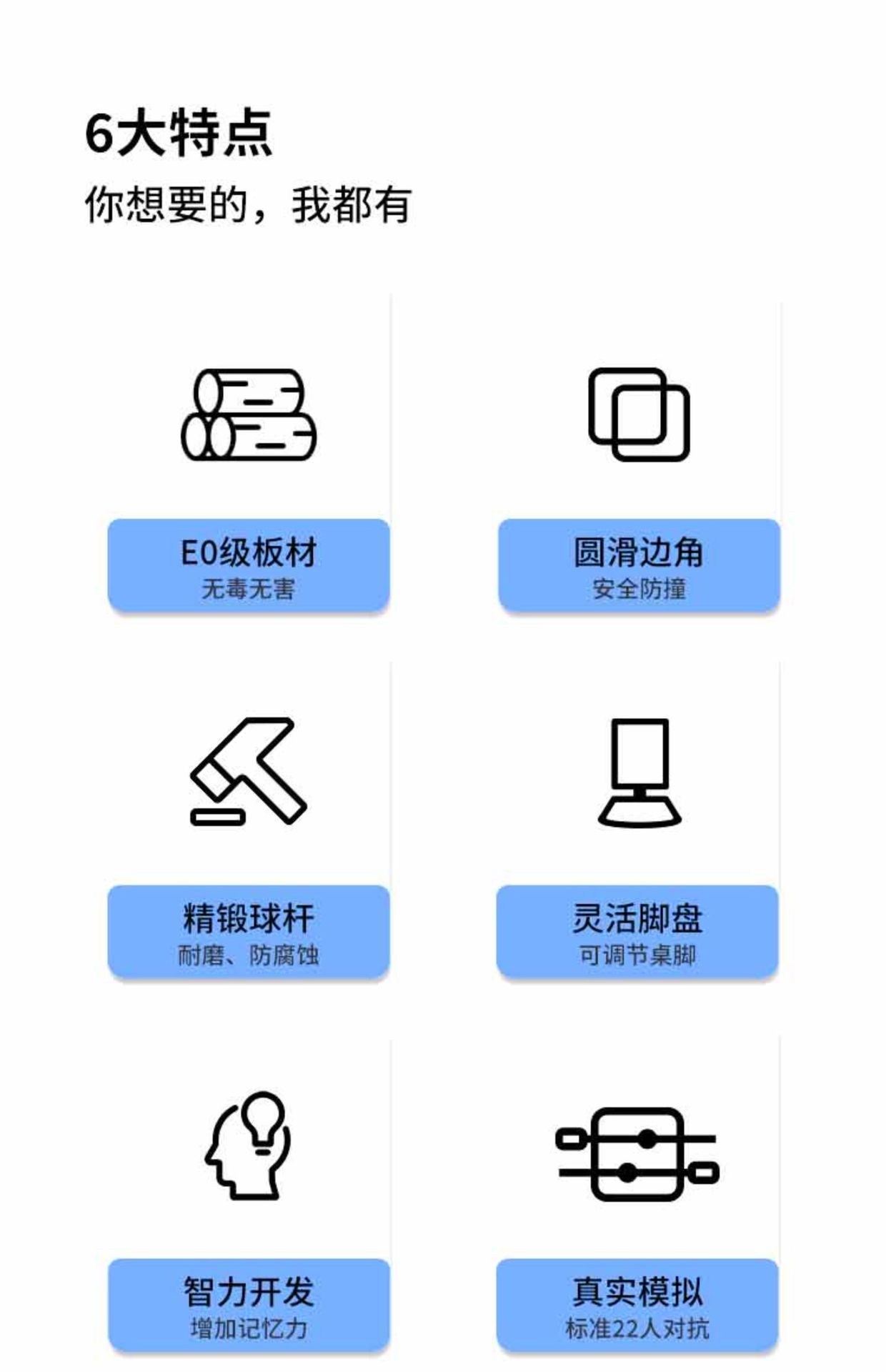 6大特点
你想要的，我都有

E0级板材
无毒无害

圆滑边角
安全防撞

精锻球杆
耐磨、防腐蚀

灵活脚盘
可调节桌脚

智力开发
增加记忆力

真实模拟
标准22人对抗