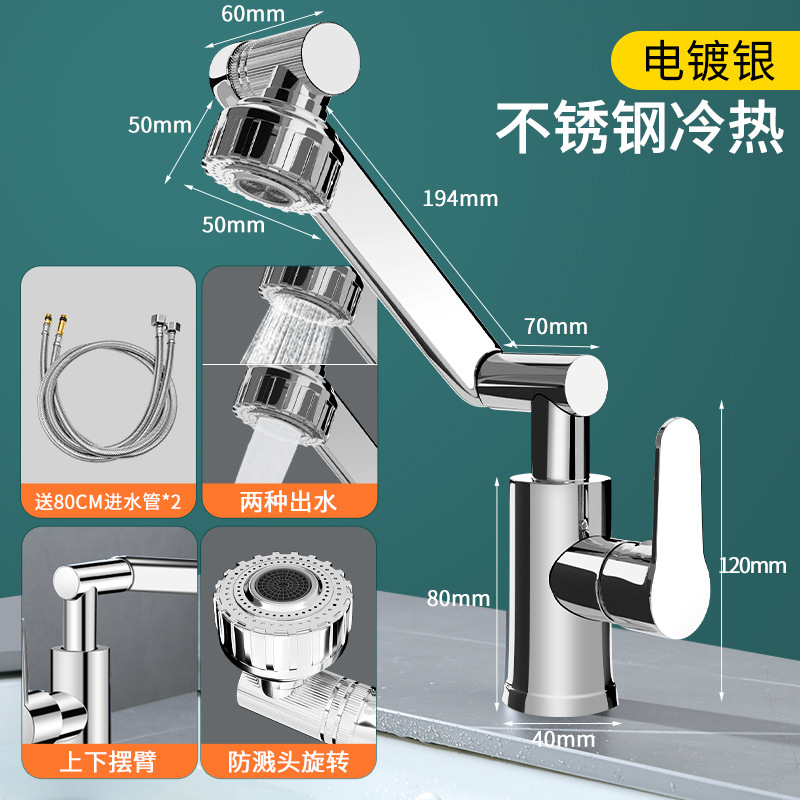 电镀银
不锈钢冷热

60mm
50mm
50mm
194mm
70mm
120mm
80mm
40mm

送80CM进水管*2
两种出水
上下摆臂
防溅头旋转