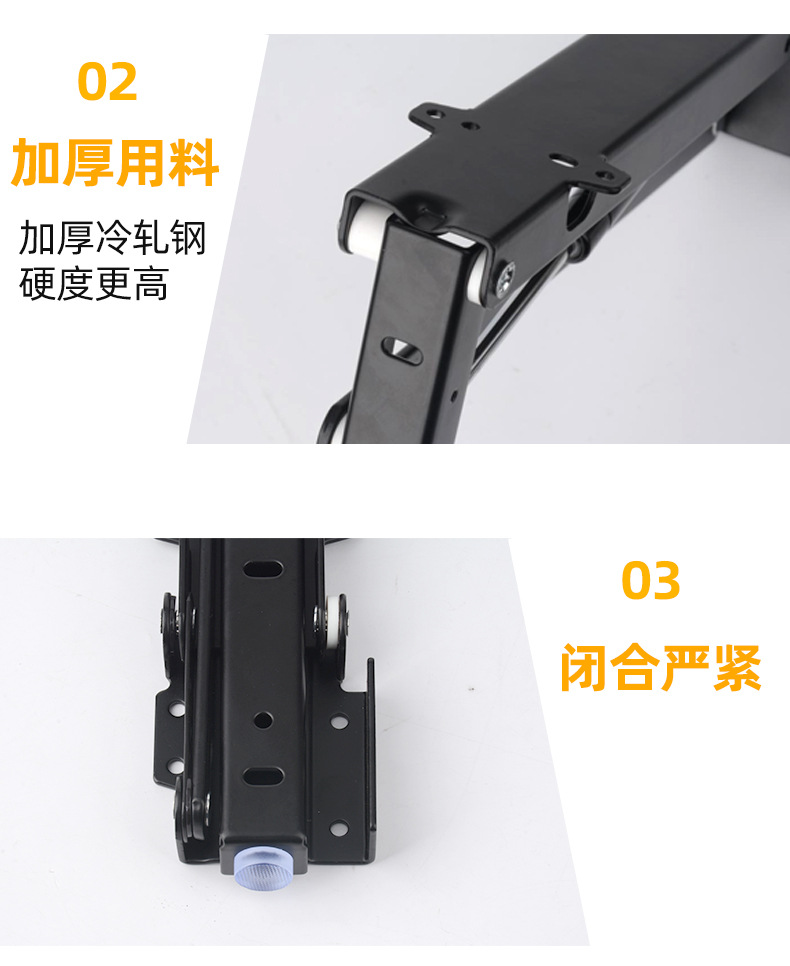 02

加厚用料

加厚冷轧钢
硬度更高

03

闭合严紧