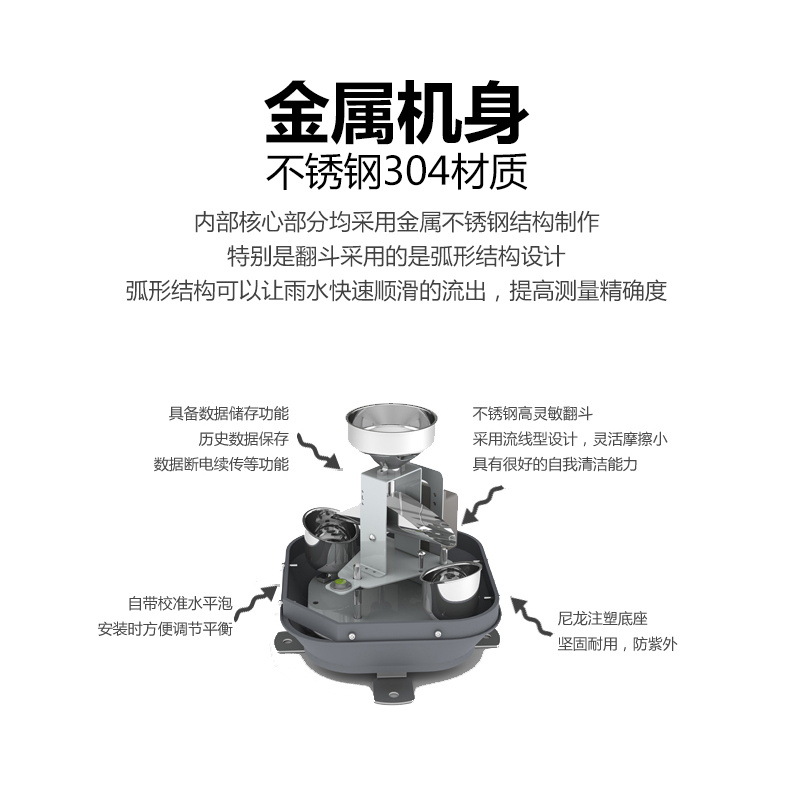 金属机身
不锈钢304材质

内部核心部分均采用金属不锈钢结构制作
特别是翻斗采用的是弧形结构设计
弧形结构可以让雨水快速顺滑的流出，提高测量精确度

具备数据储存功能
历史数据保存
数据断电续传等功能

不锈钢高灵敏翻斗
采用流线型设计，灵活摩擦小
具有很好的自我清洁能力

自带校准水平泡
安装时方便调节平衡

尼龙注塑底座
坚固耐用，防紫外