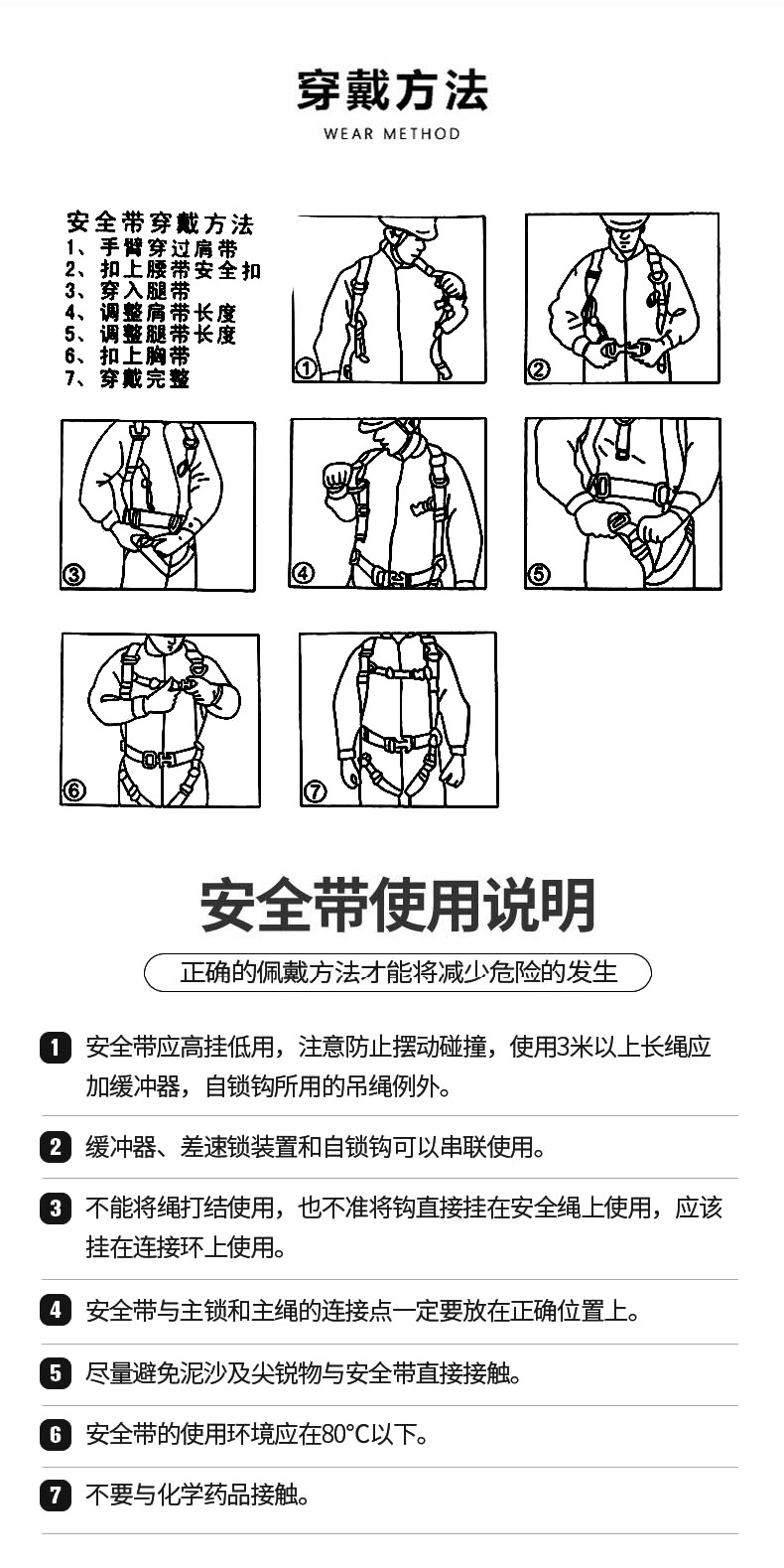 穿戴方法
WEAR METHOD

安全带穿戴方法
1、手臂穿过肩带
2、扣上腰带安全扣
3、穿入腿带
4、调整肩带长度
5、调整腿带长度
6、扣上胸带
7、穿戴完整

①

②

③

④

⑤

⑥

⑦

安全带使用说明

正确的佩戴方法才能将减少危险的发生

1 安全带应高挂低用，注意防止摆动碰撞，使用3米以上长绳应加缓冲器，自锁钩所用的吊绳例外。

2 缓冲器、差速锁装置和自锁钩可以串联使用。

3 不能将绳打结使用，也不准将钩直接挂在安全绳上使用，应该挂在连接环上使用。

4 安全带与主锁和主绳的连接点一定要放在正确位置上。

5 尽量避免泥沙及尖锐物与安全带直接接触。

6 安全带的使用环境应在80°C以下。

7 不要与化学药品接触。