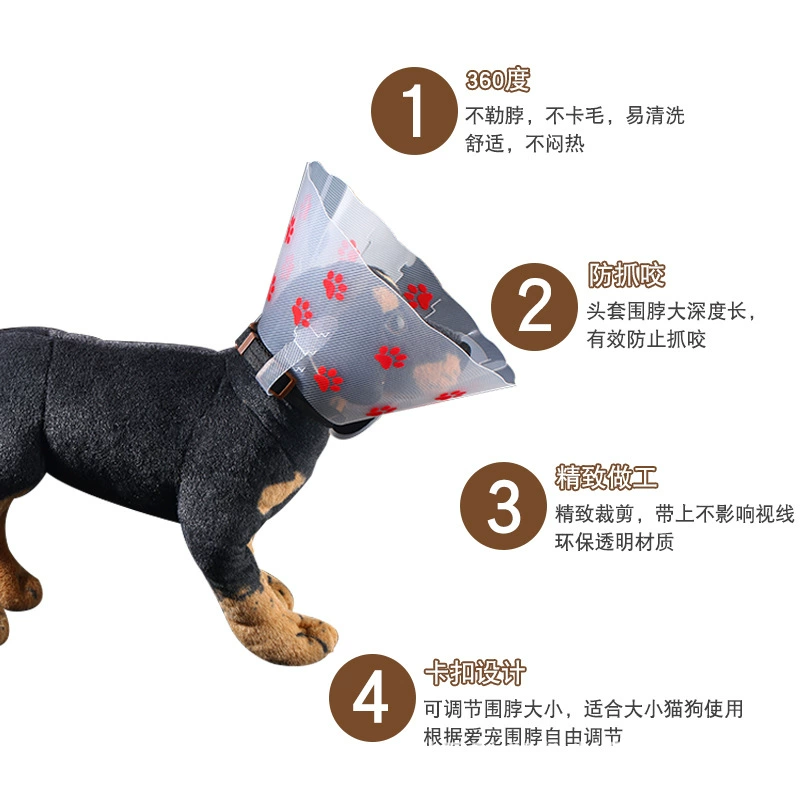 1
360度
不勒脖，不卡毛，易清洗
舒适，不闷热

2
防抓咬
头套围脖大深度长，
有效防止抓咬

3
精致做工
精致裁剪，带上不影响视线
环保透明材质

4
卡扣设计
可调节围脖大小，适合大小猫狗使用
根据爱宠围脖自由调节