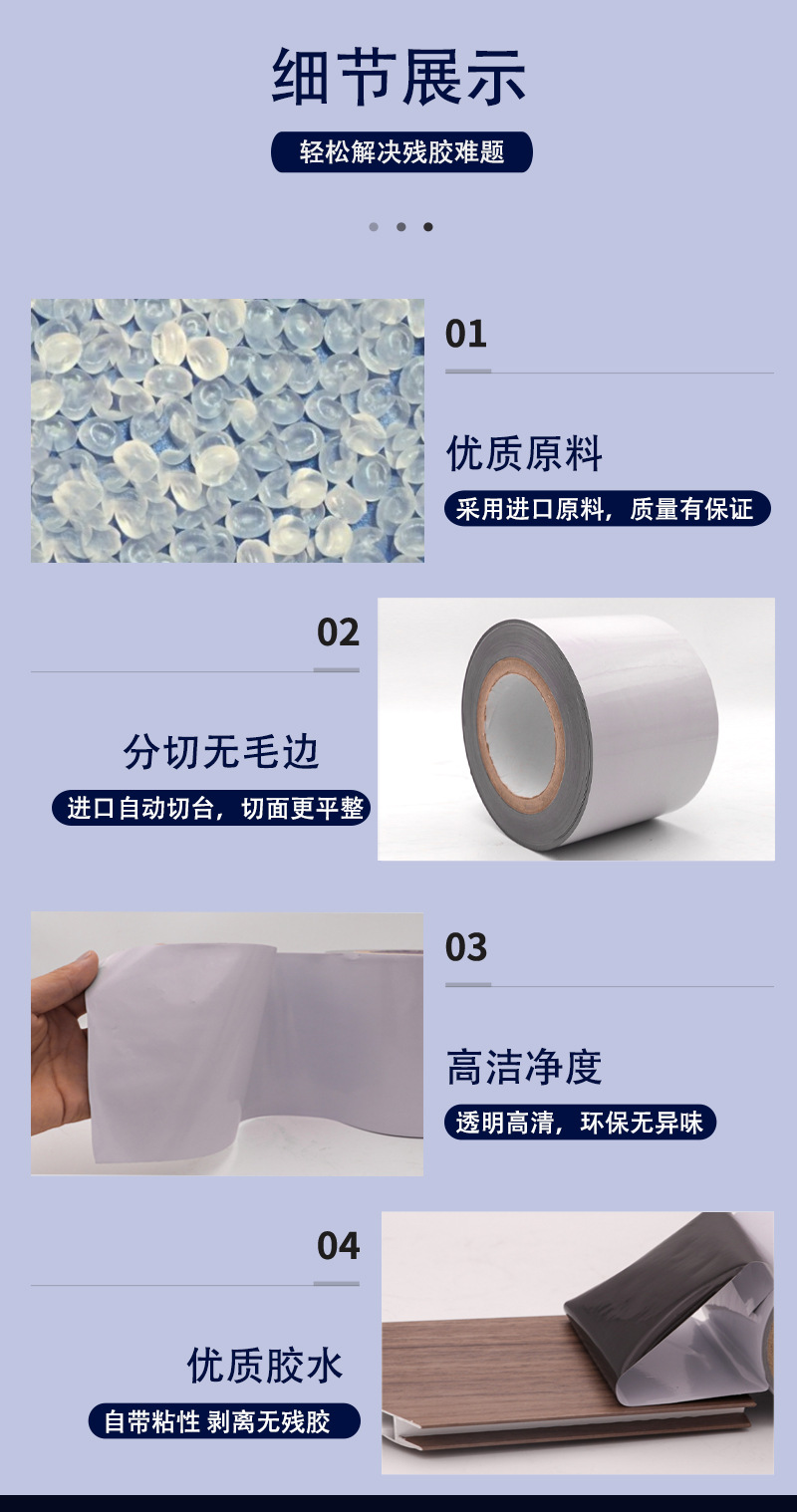 细节展示

轻松解决残胶难题

01

优质原料

采用进口原料，质量有保证

02

分切无毛边

进口自动切台，切面更平整

03

高洁净度

透明高清，环保无异味

04

优质胶水

自带粘性 剥离无残胶