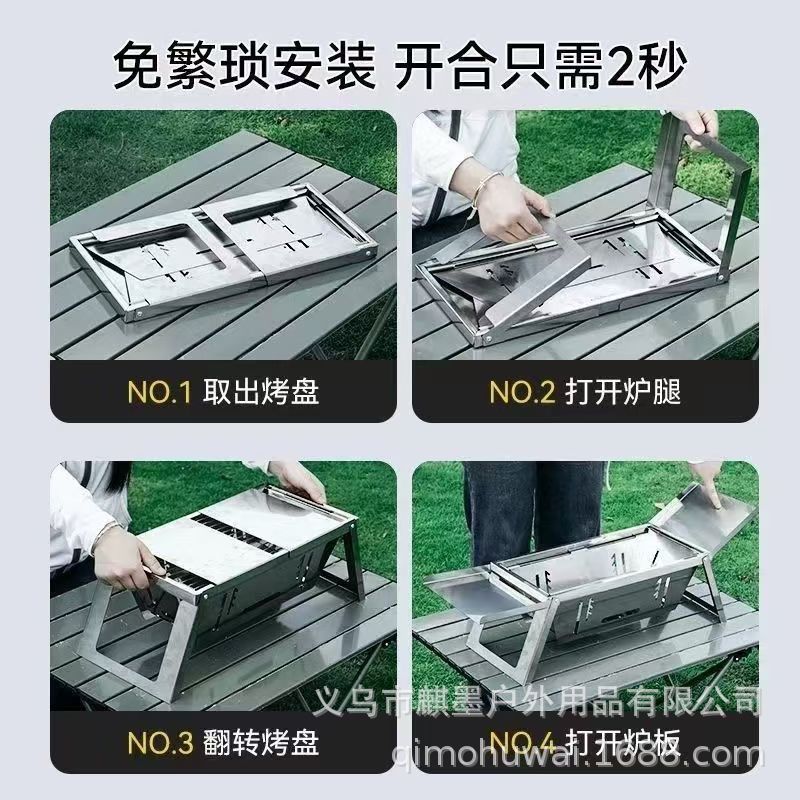 免繁琐安装 开合只需2秒

NO.1 取出烤盘

NO.2 打开炉腿

NO.3 翻转烤盘

NO.4 打开炉板

义乌市麒墨户外用品有限公司
qimohuwai.1688.com