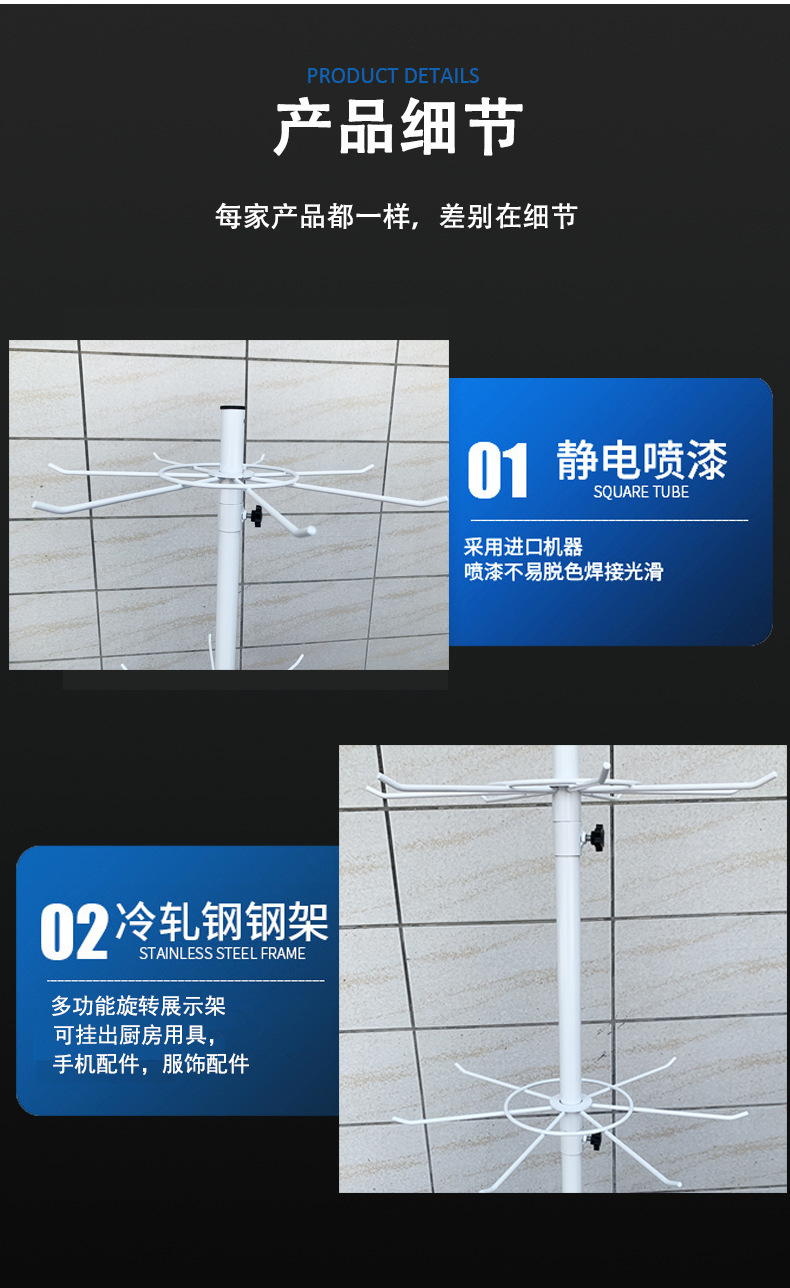 PRODUCT DETAILS
产品细节

每家产品都一样，差别在细节

01 静电喷漆
SQUARE TUBE

采用进口机器
喷漆不易脱色焊接光滑

02 冷轧钢钢架
STAINLESS STEEL FRAME

多功能旋转展示架
可挂出厨房用具，
手机配件，服饰配件