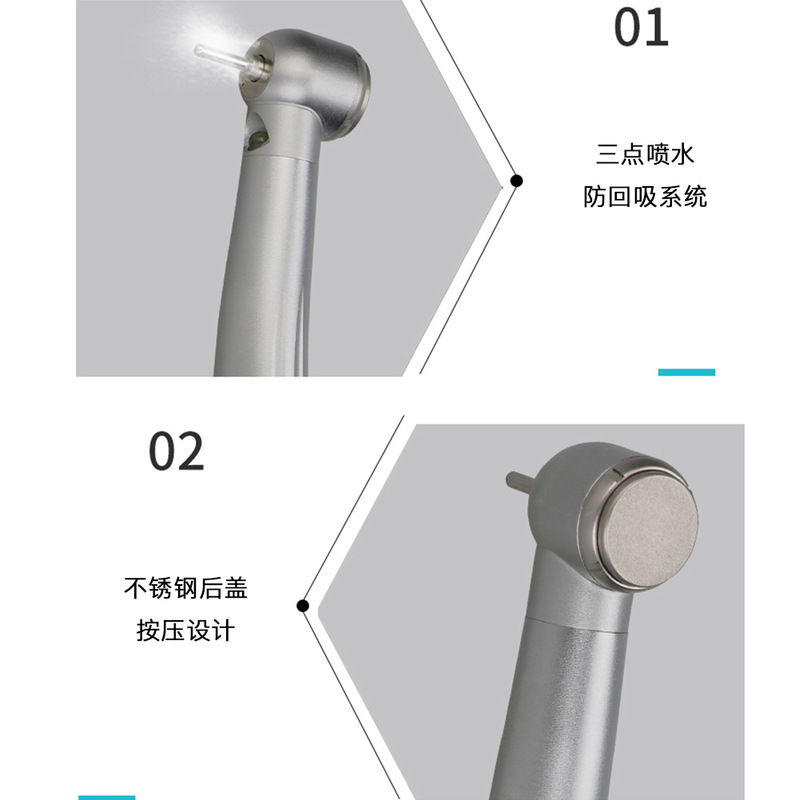 01

三点喷水
防回吸系统

02

不锈钢后盖
按压设计