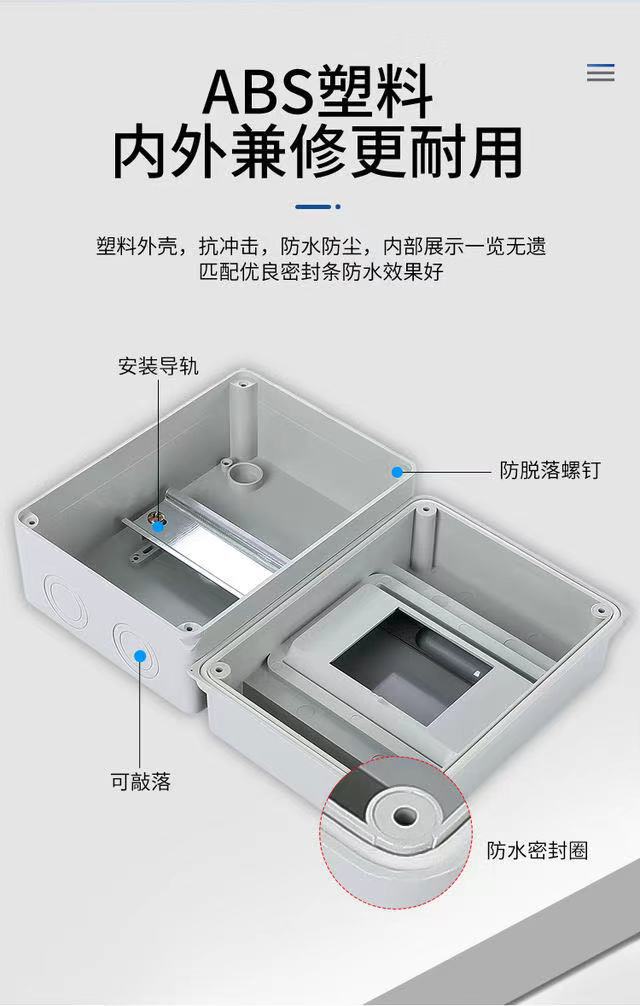 ABS塑料
内外兼修更耐用

塑料外壳，抗冲击，防水防尘，内部展示一览无遗
匹配优良密封条防水效果好

安装导轨

防脱落螺钉

可敲落

防水密封圈