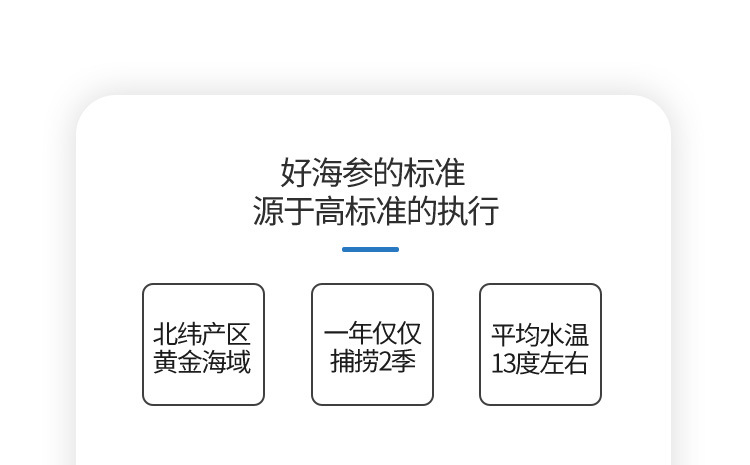 好海参的标准
源于高标准的执行

北纬产区
黄金海域

一年仅仅
捕捞2季

平均水温
13度左右