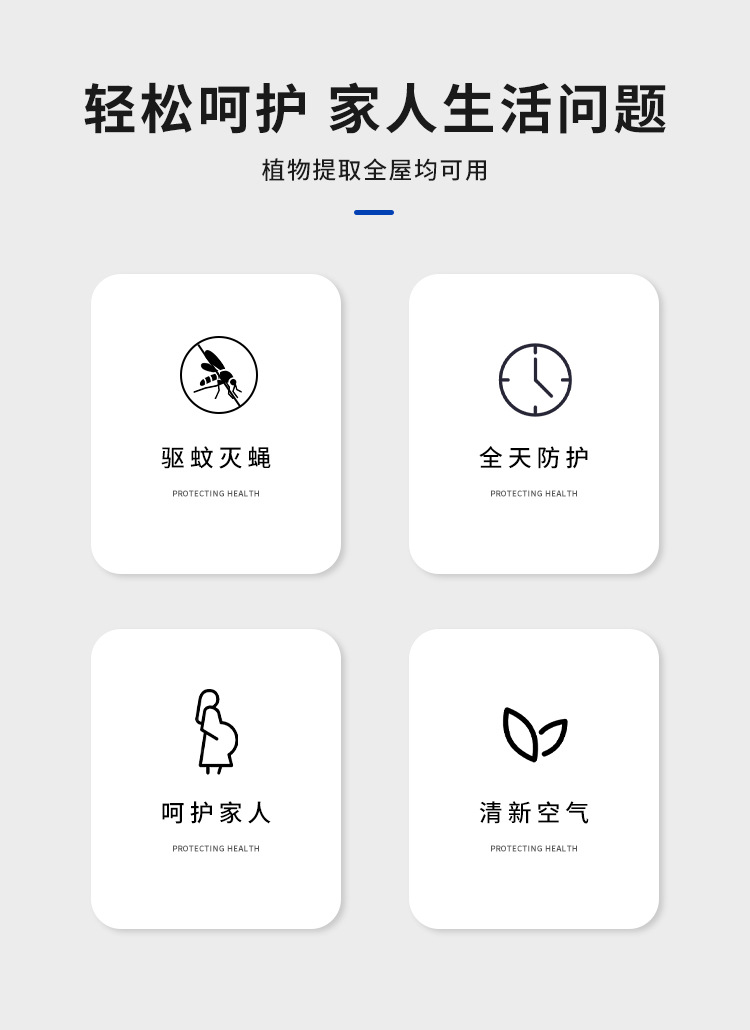 轻松呵护 家人生活问题

植物提取全屋均可用

驱蚊灭蝇

PROTECTING HEALTH

全天防护

PROTECTING HEALTH

呵护家人

PROTECTING HEALTH

清新空气

PROTECTING HEALTH