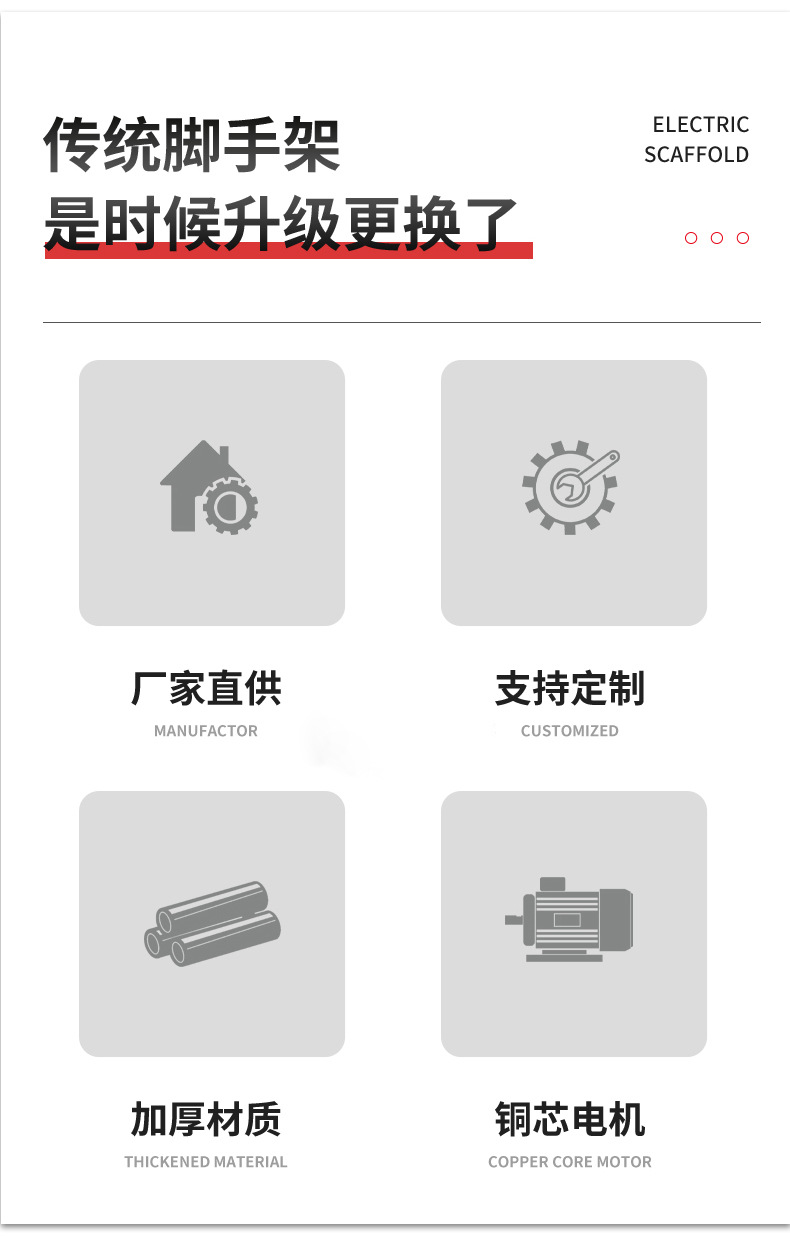 传统脚手架
是时候升级更换了

ELECTRIC
SCAFFOLD

厂家直供
MANUFACTOR

支持定制
CUSTOMIZED

加厚材质
THICKENED MATERIAL

铜芯电机
COPPER CORE MOTOR