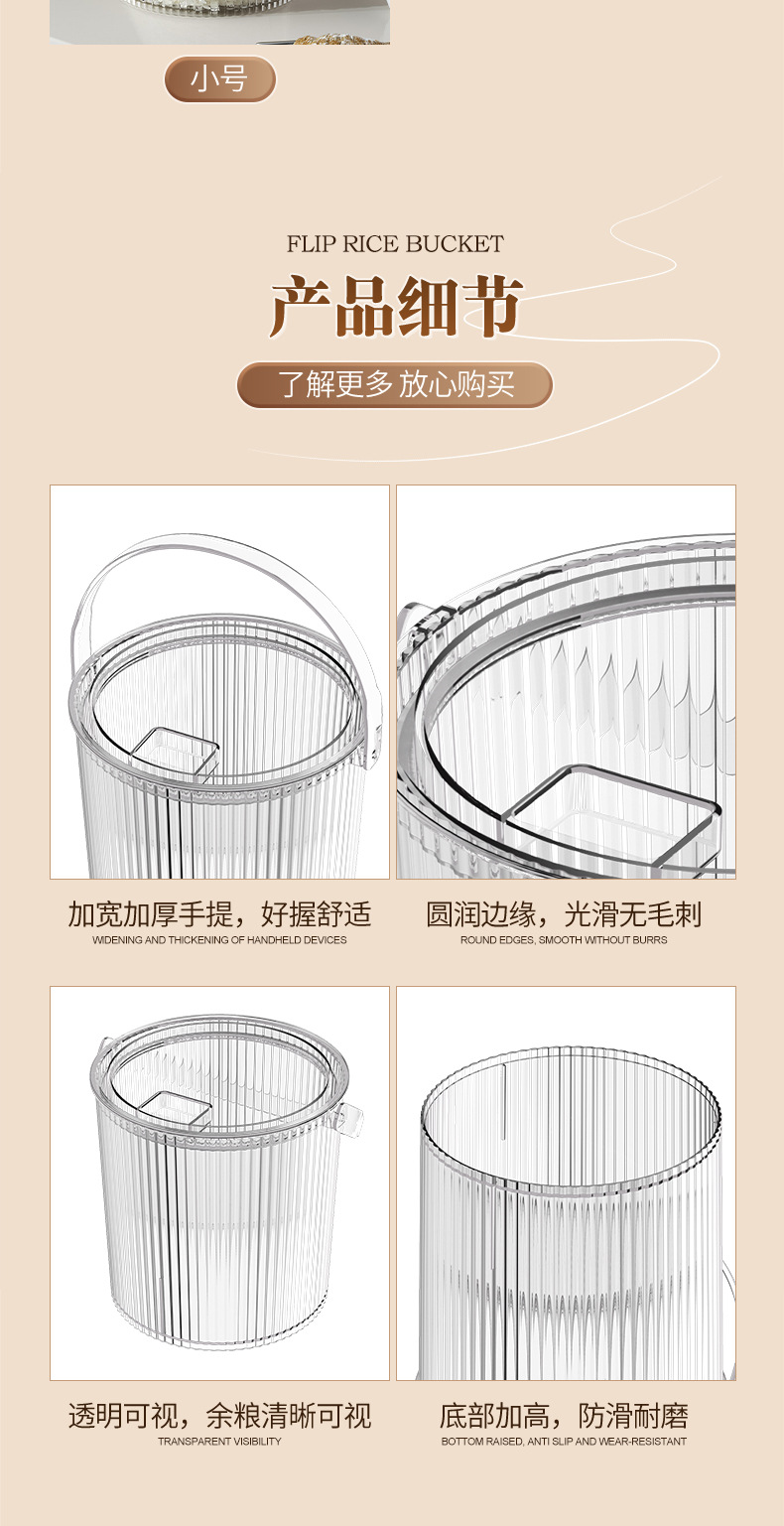 小号

FLIP RICE BUCKET

产品细节

了解更多 放心购买

加宽加厚手提，好握舒适
WIDENING AND THICKENING OF HANDHELD DEVICES

圆润边缘，光滑无毛刺
ROUND EDGES, SMOOTH WITHOUT BURRS

透明可视，余粮清晰可视
TRANSPARENT VISIBILITY

底部加高，防滑耐磨
BOTTOM RAISED, ANTI SLIP AND WEAR-RESISTANT