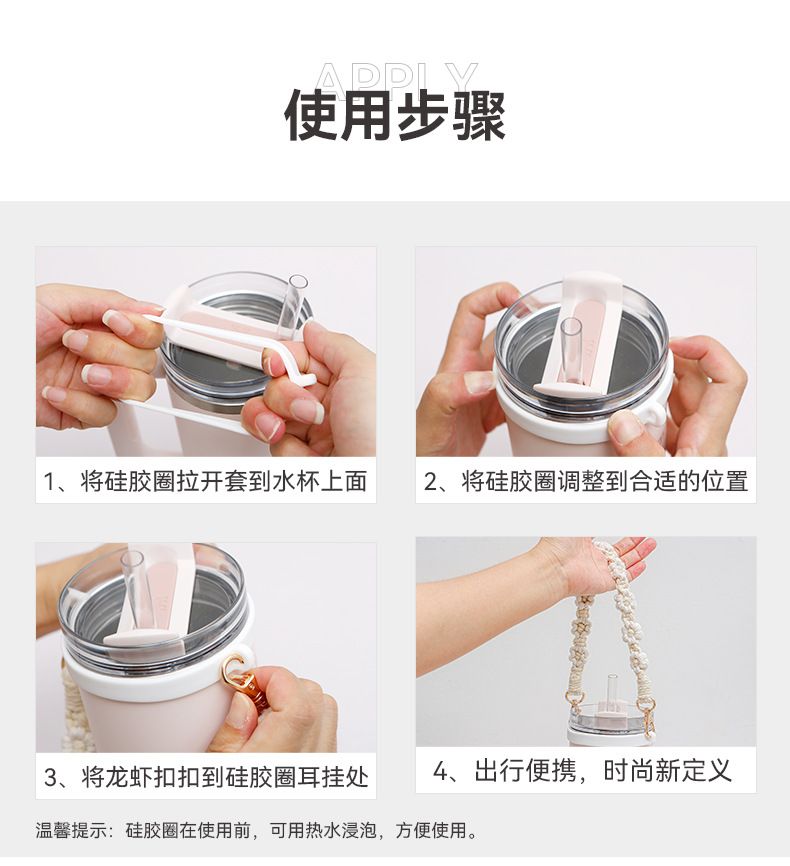 APPLY
使用步骤

1、将硅胶圈拉开套到水杯上面

2、将硅胶圈调整到合适的位置

3、将龙虾扣扣到硅胶圈耳挂处

4、出行便携，时尚新定义

温馨提示：硅胶圈在使用前，可用热水浸泡，方便使用。