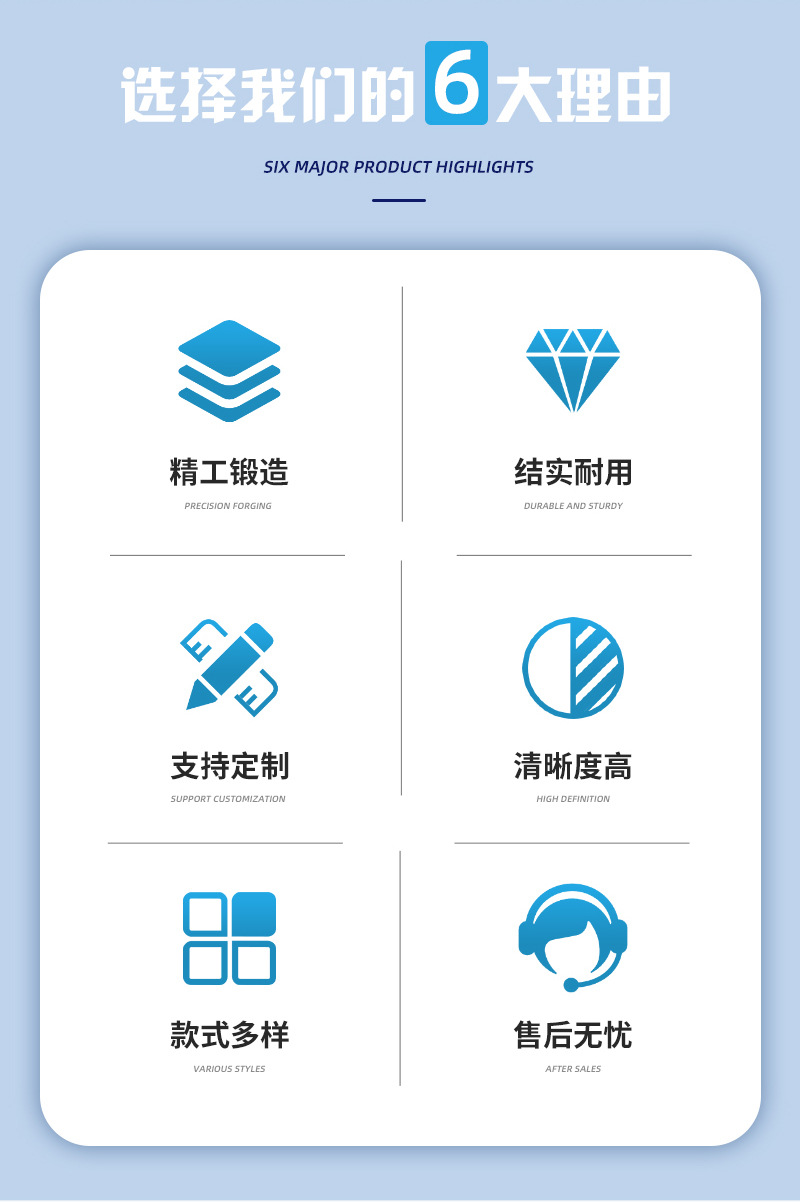 选择我们的6大理由

SIX MAJOR PRODUCT HIGHLIGHTS

精工锻造

PRECISION FORGING

结实耐用

DURABLE AND STURDY

支持定制

SUPPORT CUSTOMIZATION

清晰度高

HIGH DEFINITION

款式多样

VARIOUS STYLES

售后无忧

AFTER SALES