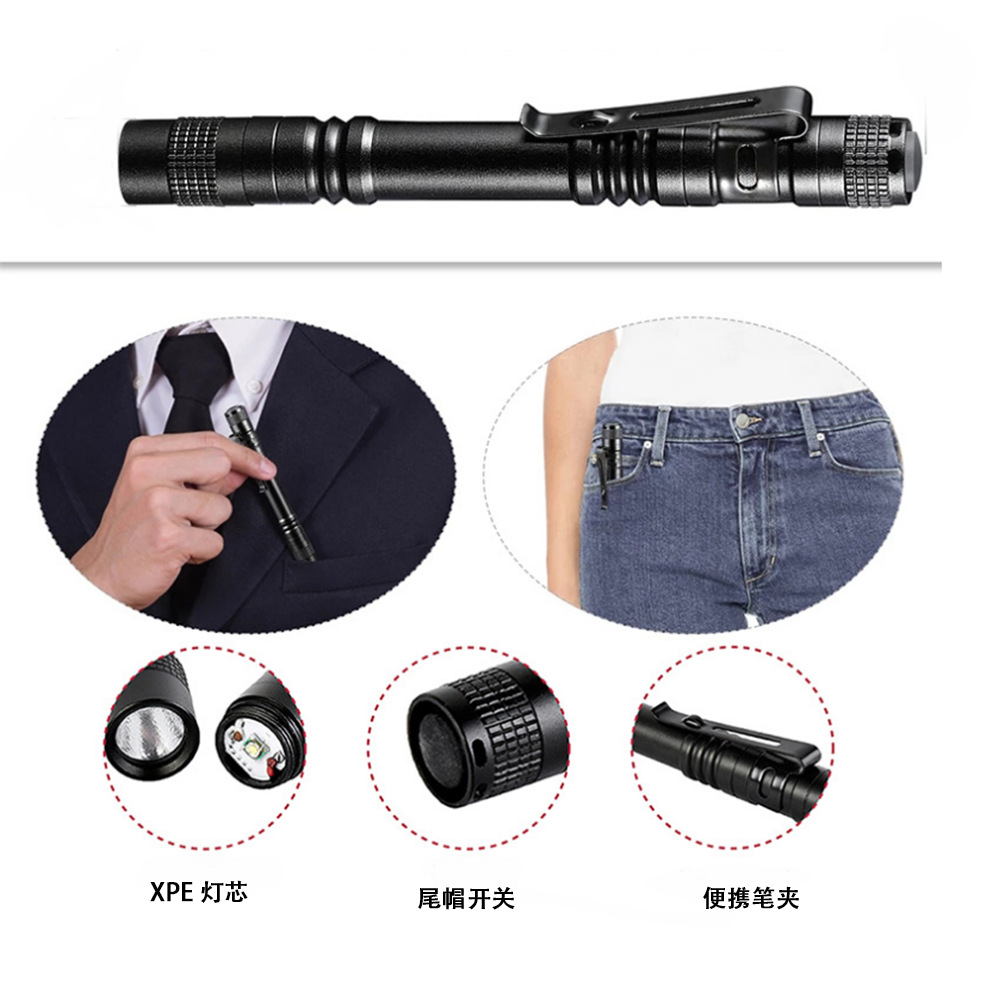 XPE 灯芯

尾帽开关

便携笔夹