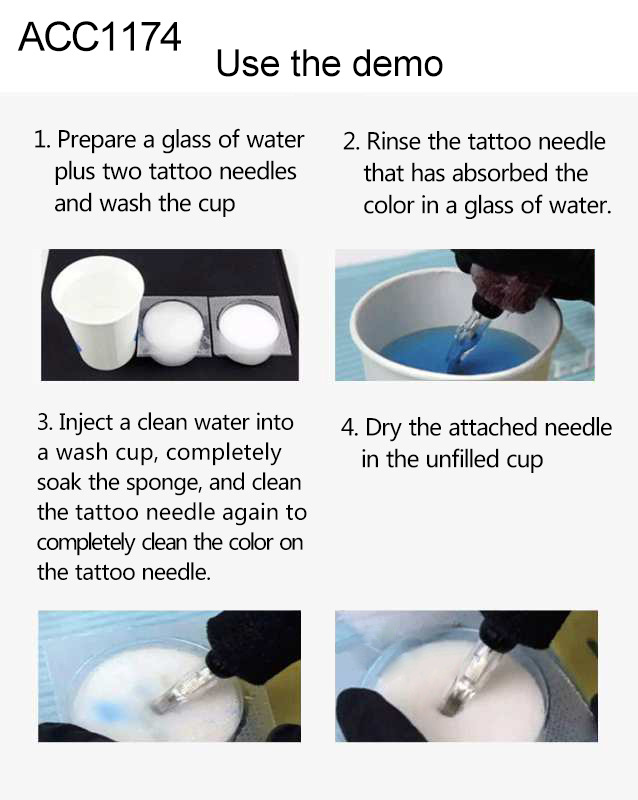 ACC1174

Use the demo

1. Prepare a glass of water plus two tattoo needles and wash the cup

2. Rinse the tattoo needle that has absorbed the color in a glass of water.

3. Inject a clean water into a wash cup, completely soak the sponge, and clean the tattoo needle again to completely clean the color on the tattoo needle.

4. Dry the attached needle in the unfilled cup